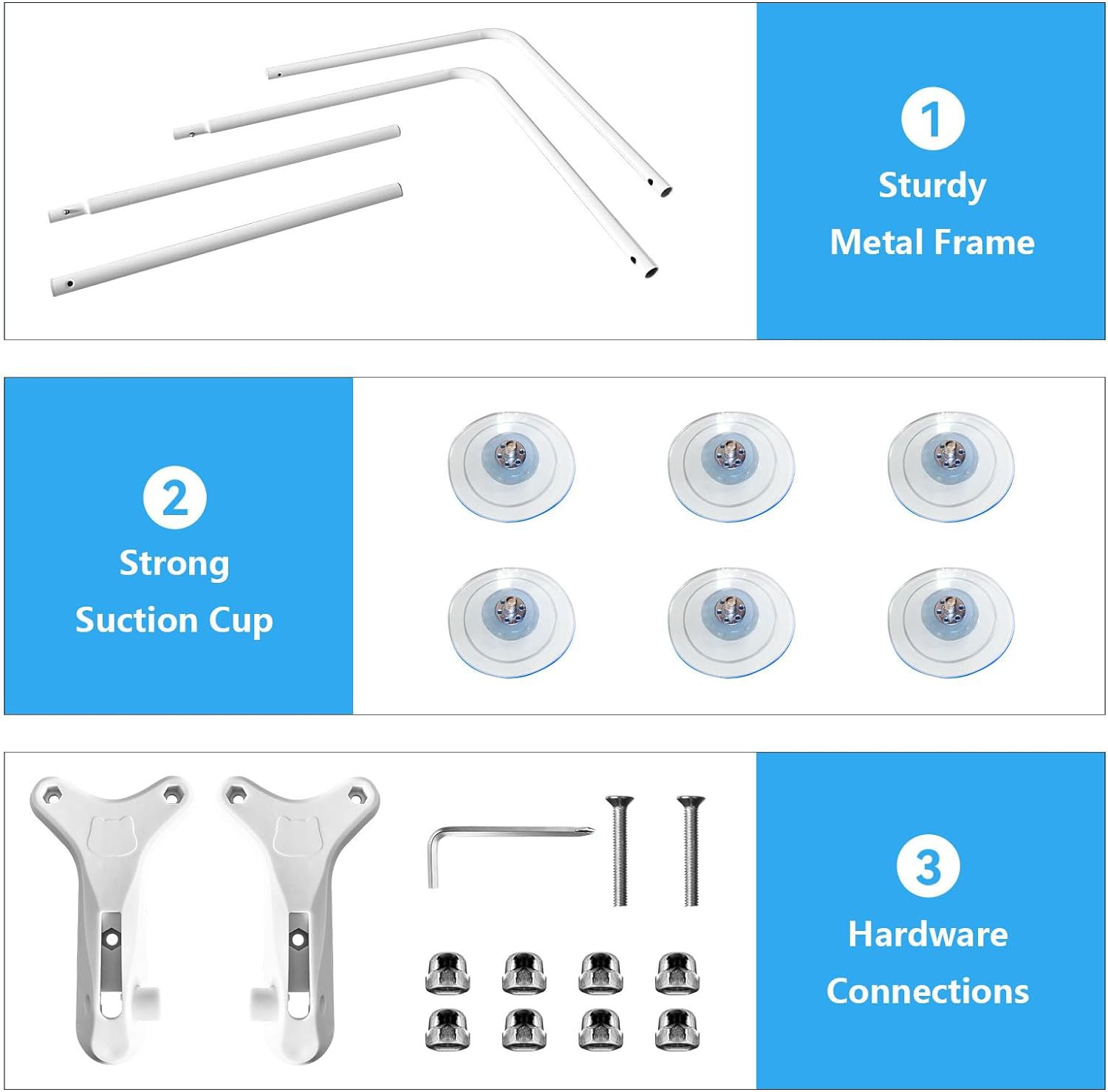 1
Sturdy
Metal Frame

2
Strong
Suction Cup

3
Hardware
Connections