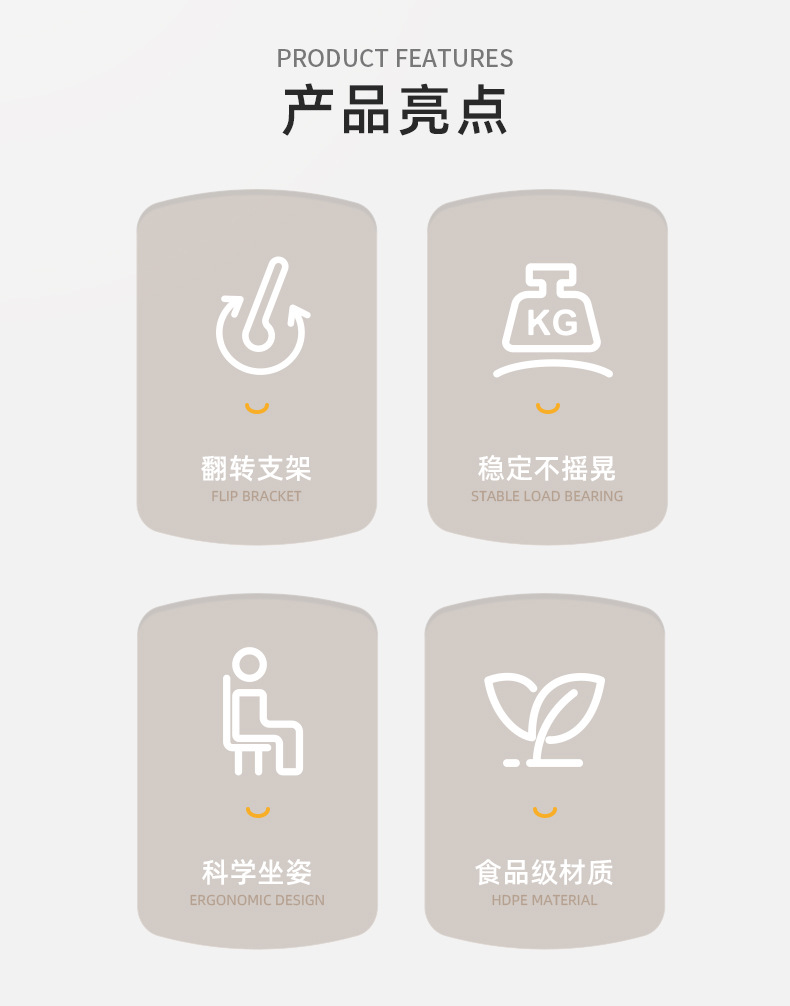 PRODUCT FEATURES
产品亮点

翻转支架
FLIP BRACKET

KG

稳定不摇晃
STABLE LOAD BEARING

科学坐姿
ERGONOMIC DESIGN

食品级材质
HDPE MATERIAL