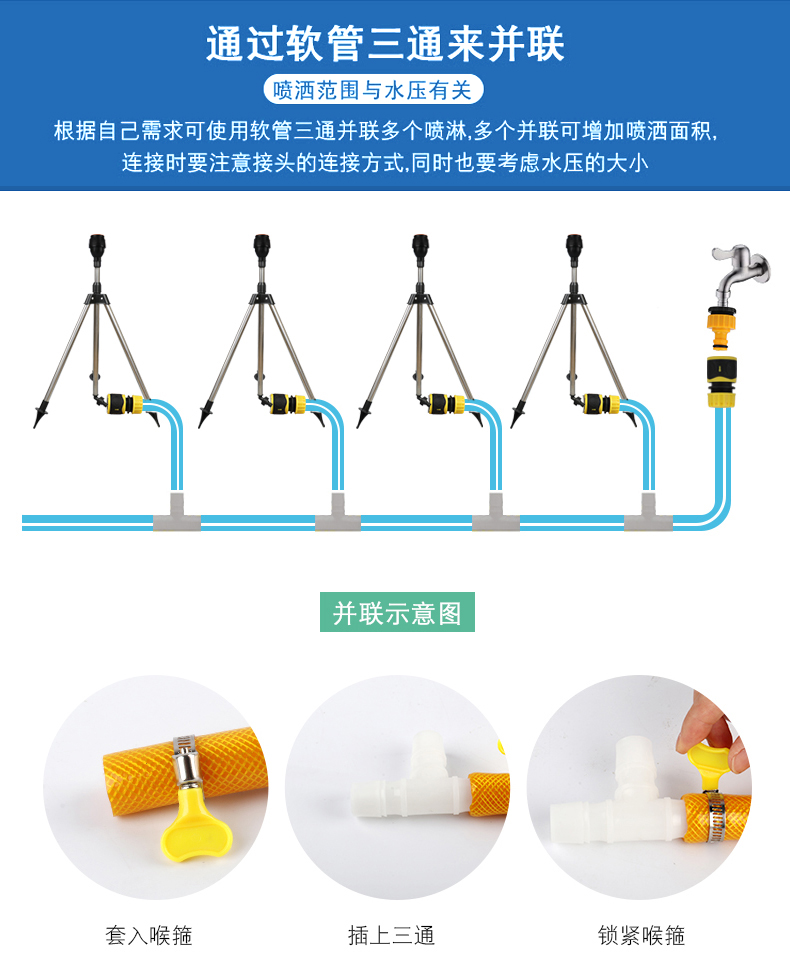 通过软管三通来并联

喷洒范围与水压有关

根据自己需求可使用软管三通并联多个喷淋,多个并联可增加喷洒面积,连接时要注意接头的连接方式,同时也要考虑水压的大小

并联示意图

套入喉箍

插上三通

锁紧喉箍