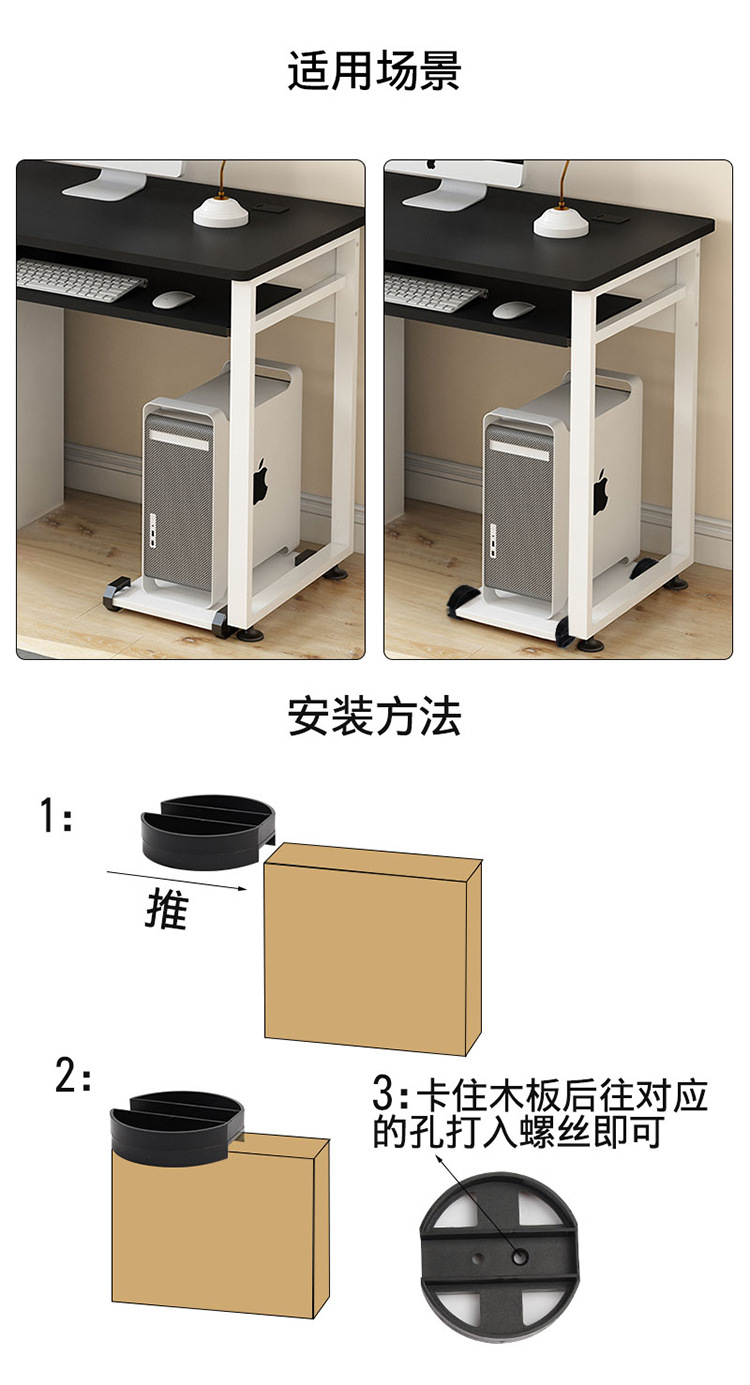 适用场景

安装方法

1:

推

2:

3:卡住木板后往对应的孔打入螺丝即可