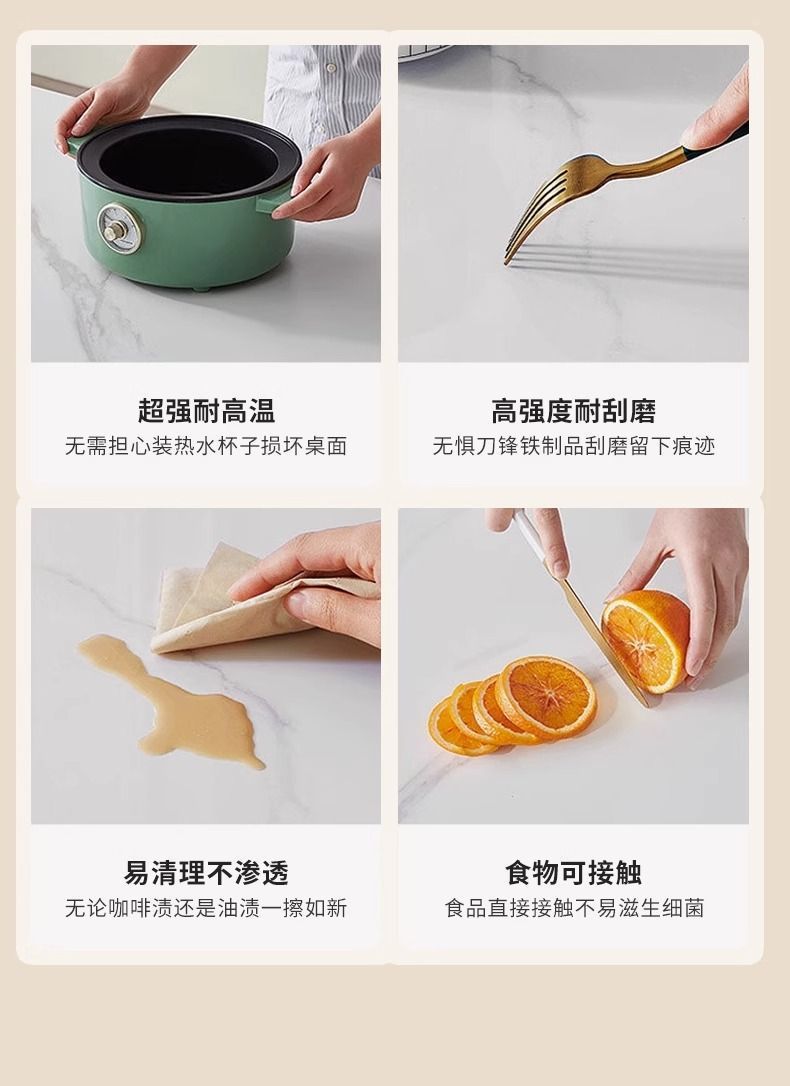 超强耐高温
无需担心装热水杯子损坏桌面

高强度耐刮磨
无惧刀锋铁制品刮磨留下痕迹

易清理不渗透
无论咖啡渍还是油渍一擦如新

食物可接触
食品直接接触不易滋生细菌