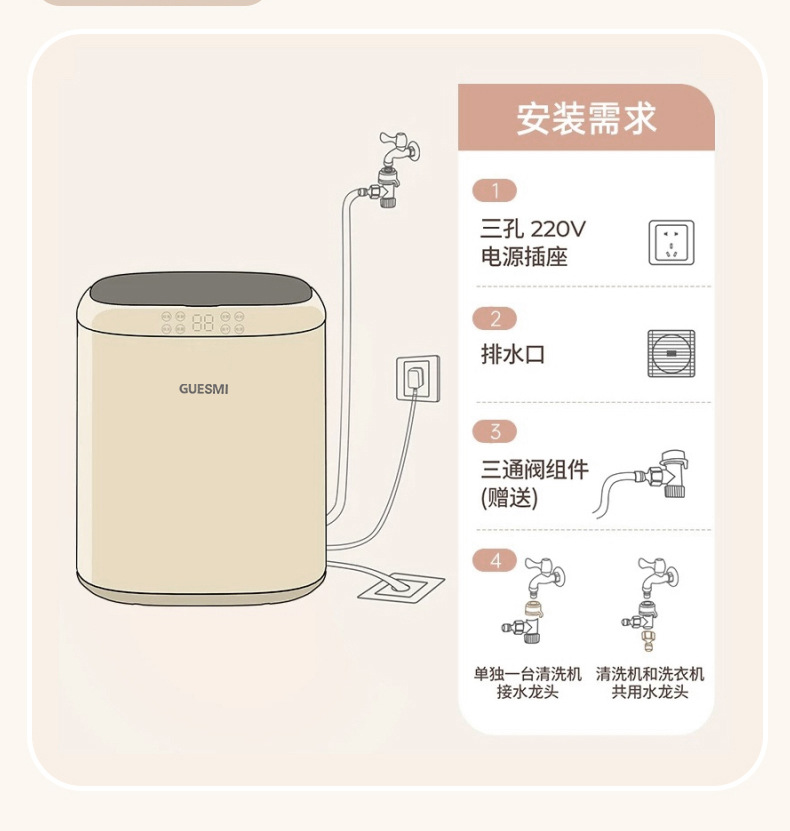 88

GUESMI

安装需求

1
三孔 220V
电源插座

2
排水口

3
三通阀组件
(赠送)

4
单独一台清洗机
接水龙头

清洗机和洗衣机
共用水龙头