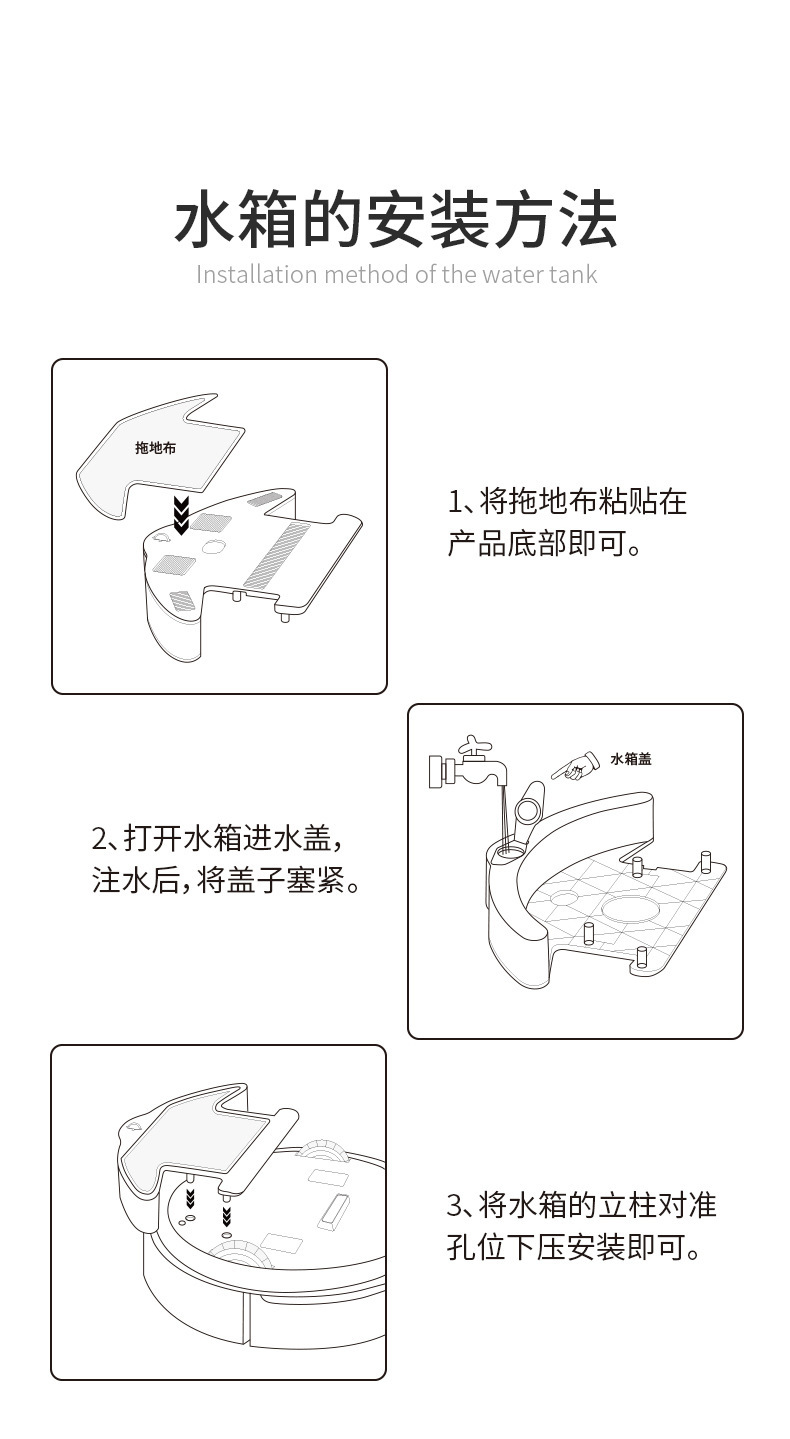 水箱的安装方法
Installation method of the water tank

拖地布

1、将拖地布粘贴在产品底部即可。

水箱盖

2、打开水箱进水盖，注水后，将盖子塞紧。

3、将水箱的立柱对准孔位下压安装即可。