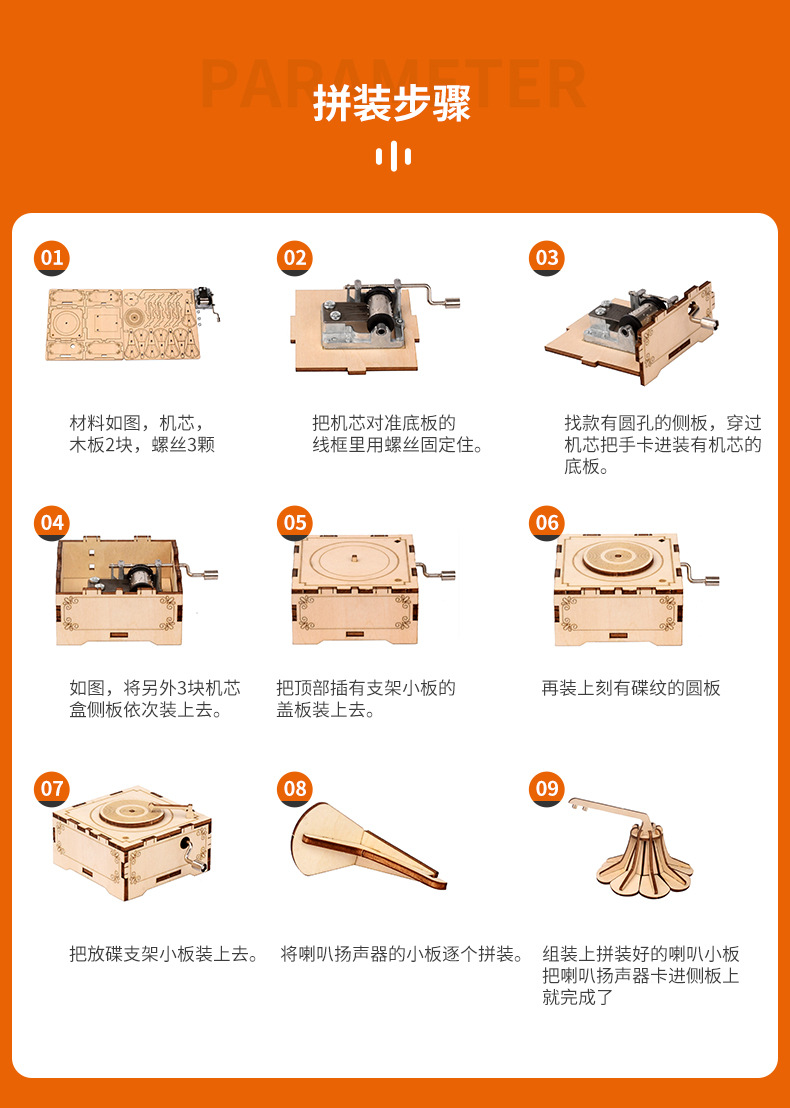 PARAMETER
拼装步骤

01
材料如图，机芯，木板2块，螺丝3颗

02
把机芯对准底板的线框里用螺丝固定住。

03
找款有圆孔的侧板，穿过机芯把手卡进装有机芯的底板。

04
如图，将另外3块机芯盒侧板依次装上去。

05
把顶部插有支架小板的盖板装上去。

06
再装上刻有碟纹的圆板

07
把放碟支架小板装上去。

08
将喇叭扬声器的小板逐个拼装。

09
组装上拼装好的喇叭小板把喇叭扬声器卡进侧板上就完成了