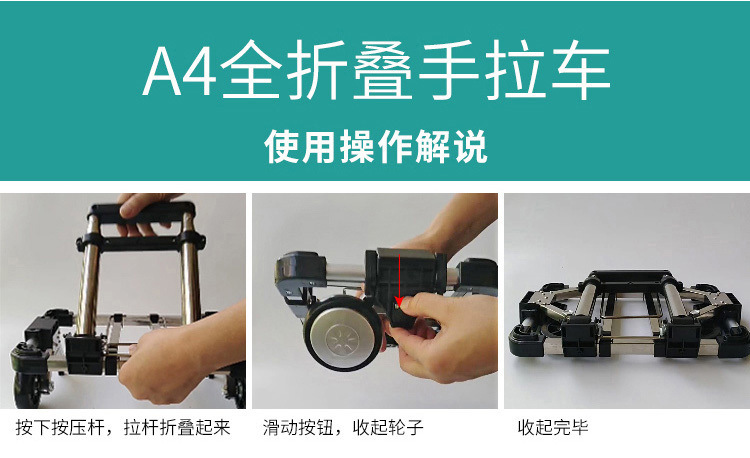 A4全折叠手拉车

使用操作解说

按下按压杆，拉杆折叠起来

滑动按钮，收起轮子

收起完毕