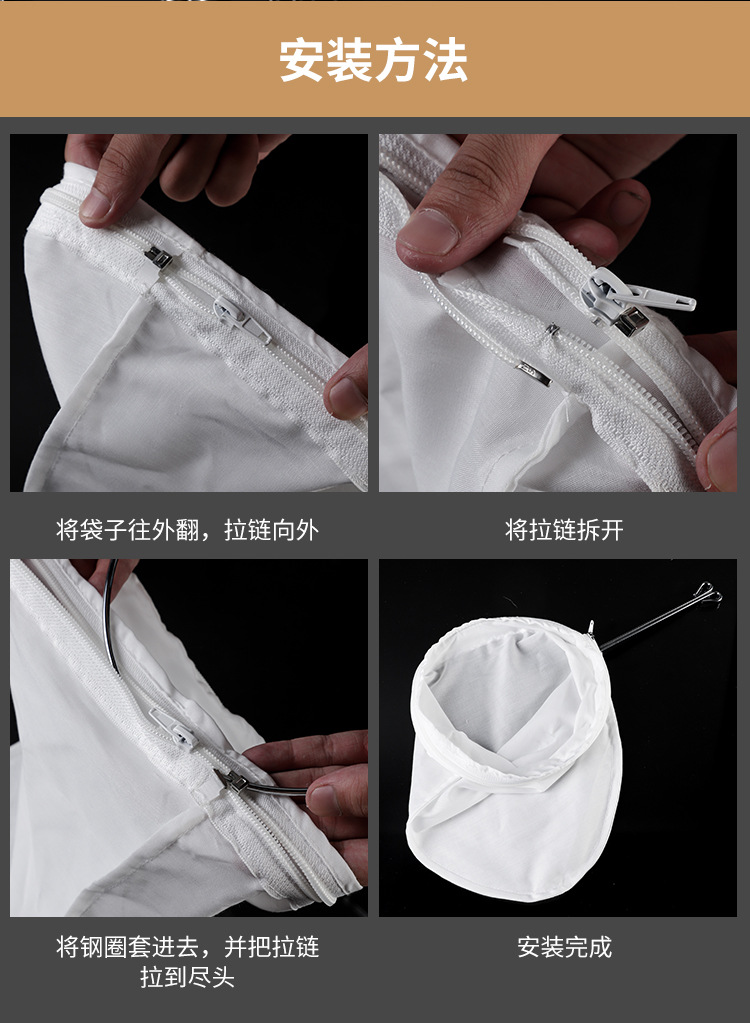 安装方法

将袋子往外翻，拉链向外

将拉链拆开

将钢圈套进去，并把拉链拉到尽头

安装完成