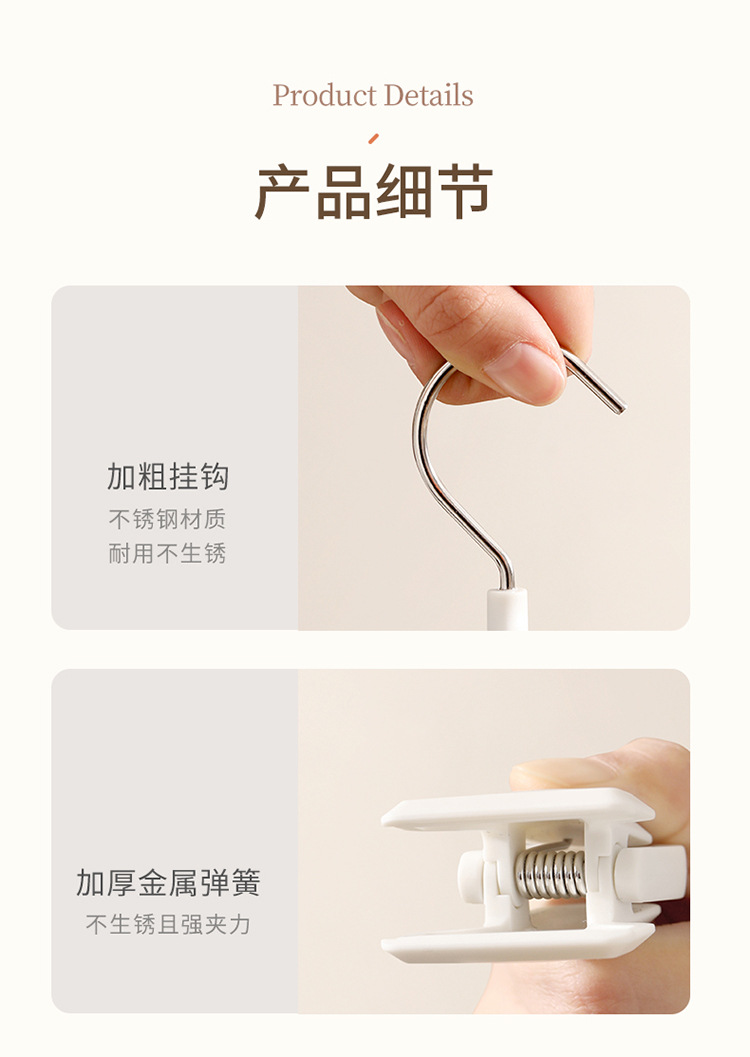 Product Details

产品细节

加粗挂钩

不锈钢材质
耐用不生锈

加厚金属弹簧

不生锈且强夹力