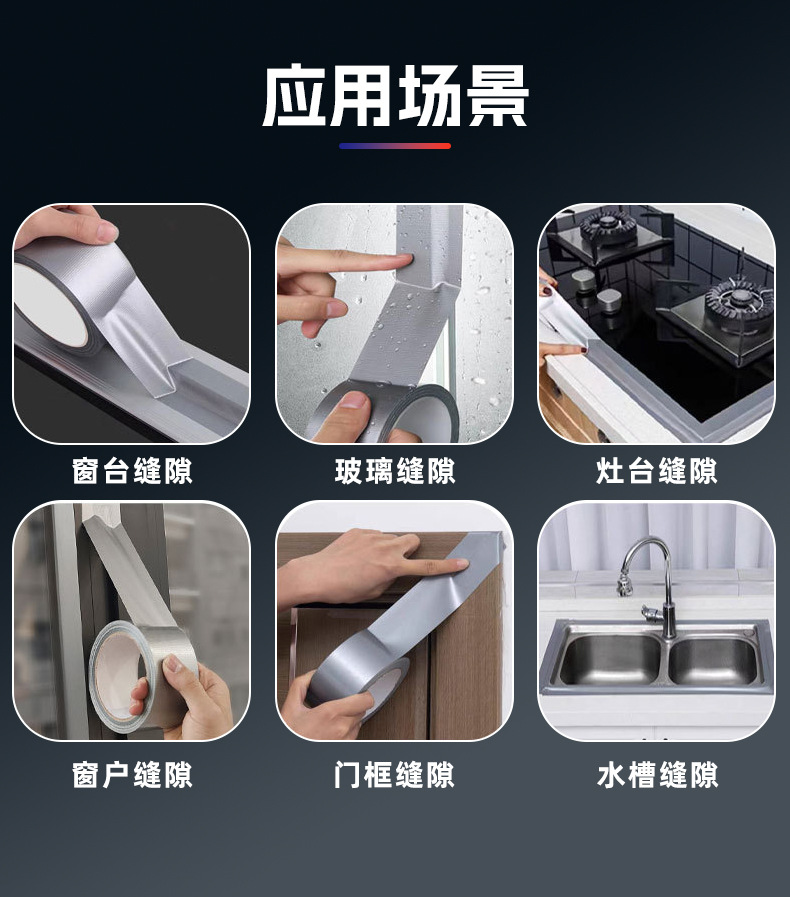 应用场景

窗台缝隙

玻璃缝隙

灶台缝隙

窗户缝隙

门框缝隙

水槽缝隙