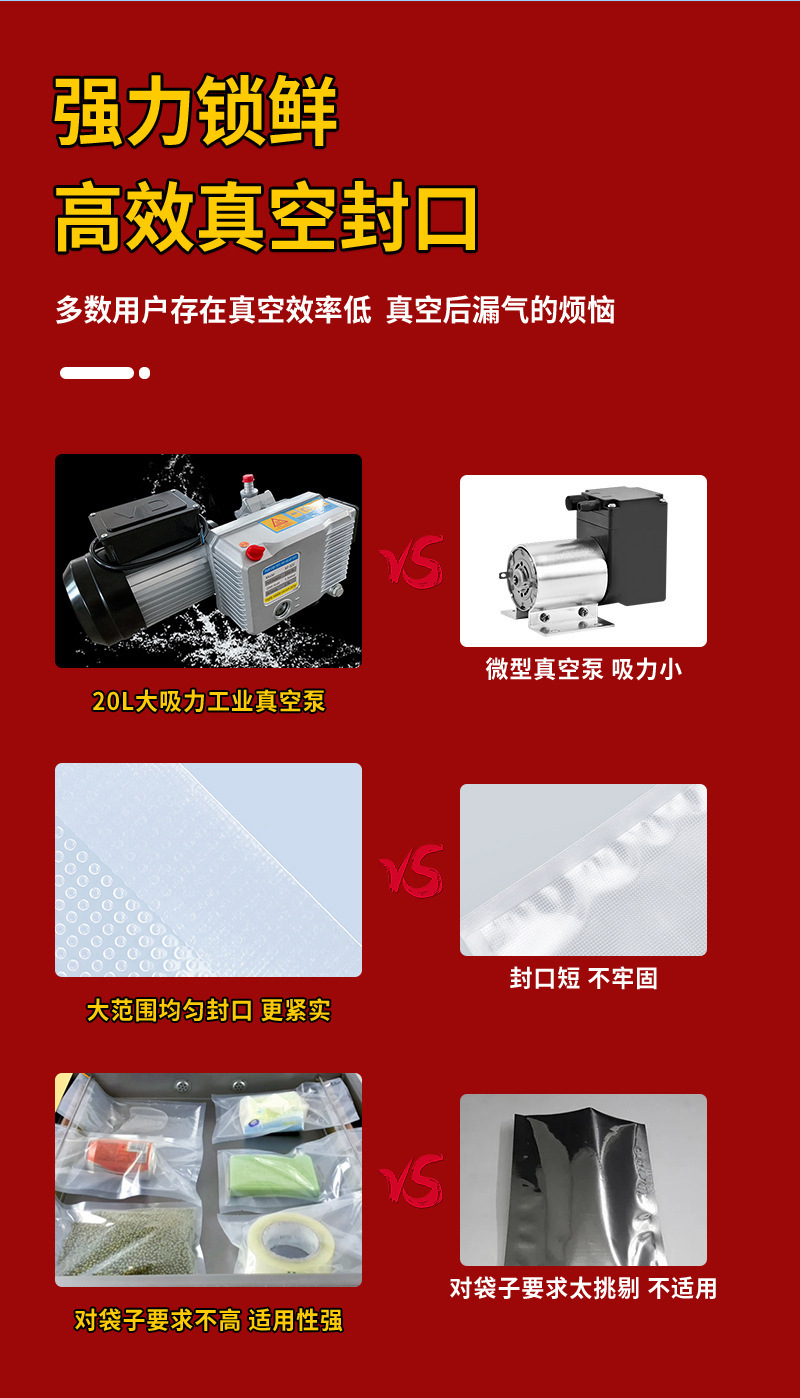 强力锁鲜
高效真空封口

多数用户存在真空效率低 真空后漏气的烦恼

VS

20L大吸力工业真空泵

微型真空泵 吸力小

VS

大范围均匀封口 更紧实

封口短 不牢固

VS

对袋子要求不高 适用性强

对袋子要求太挑剔 不适用