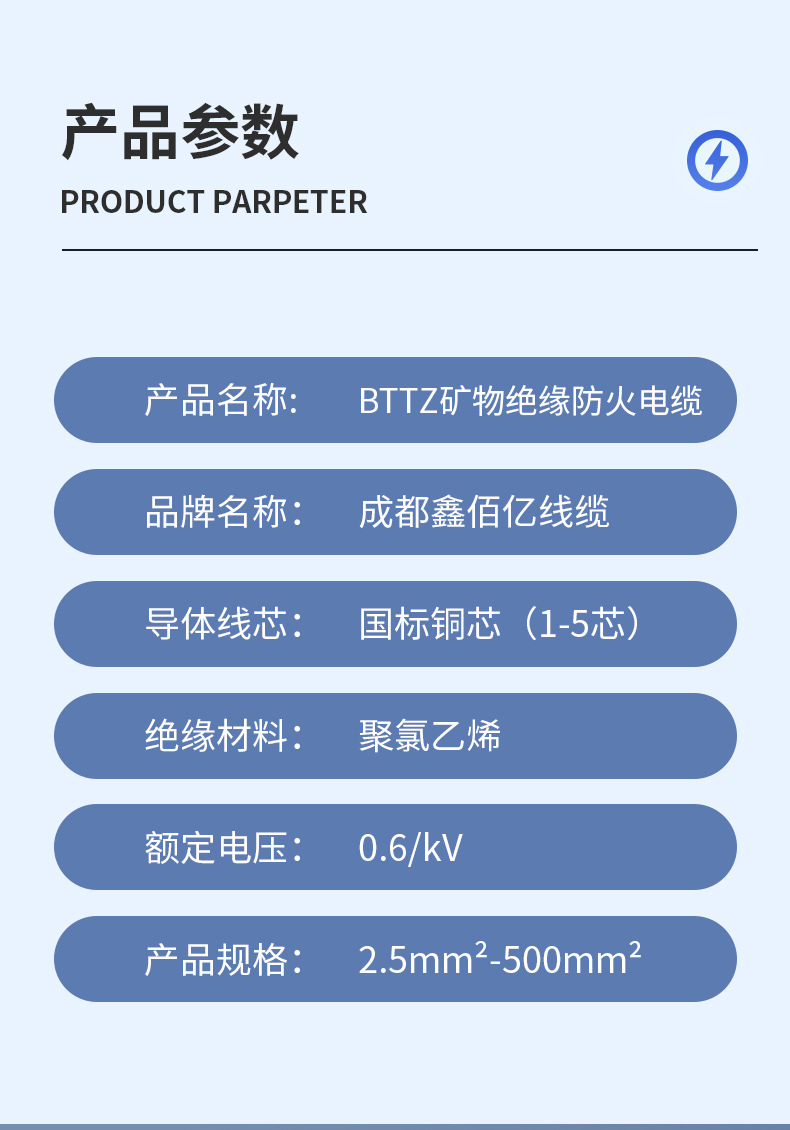 产品参数
PRODUCT PARPETER

产品名称：  BTTZ矿物绝缘防火电缆

品牌名称：  成都鑫佰亿线缆

导体线芯：  国标铜芯（1-5芯）

绝缘材料：  聚氯乙烯

额定电压：  0.6/kV

产品规格：  2.5mm²-500mm²