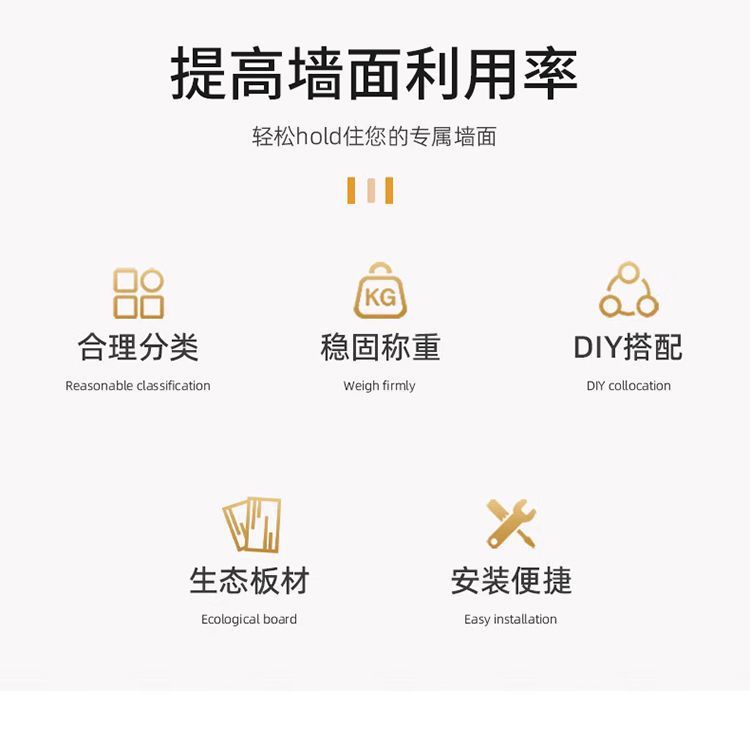 提高墙面利用率

轻松hold住您的专属墙面

KG

合理分类
Reasonable classification

稳固称重
Weigh firmly

DIY搭配
DIY collocation

生态板材
Ecological board

安装便捷
Easy installation