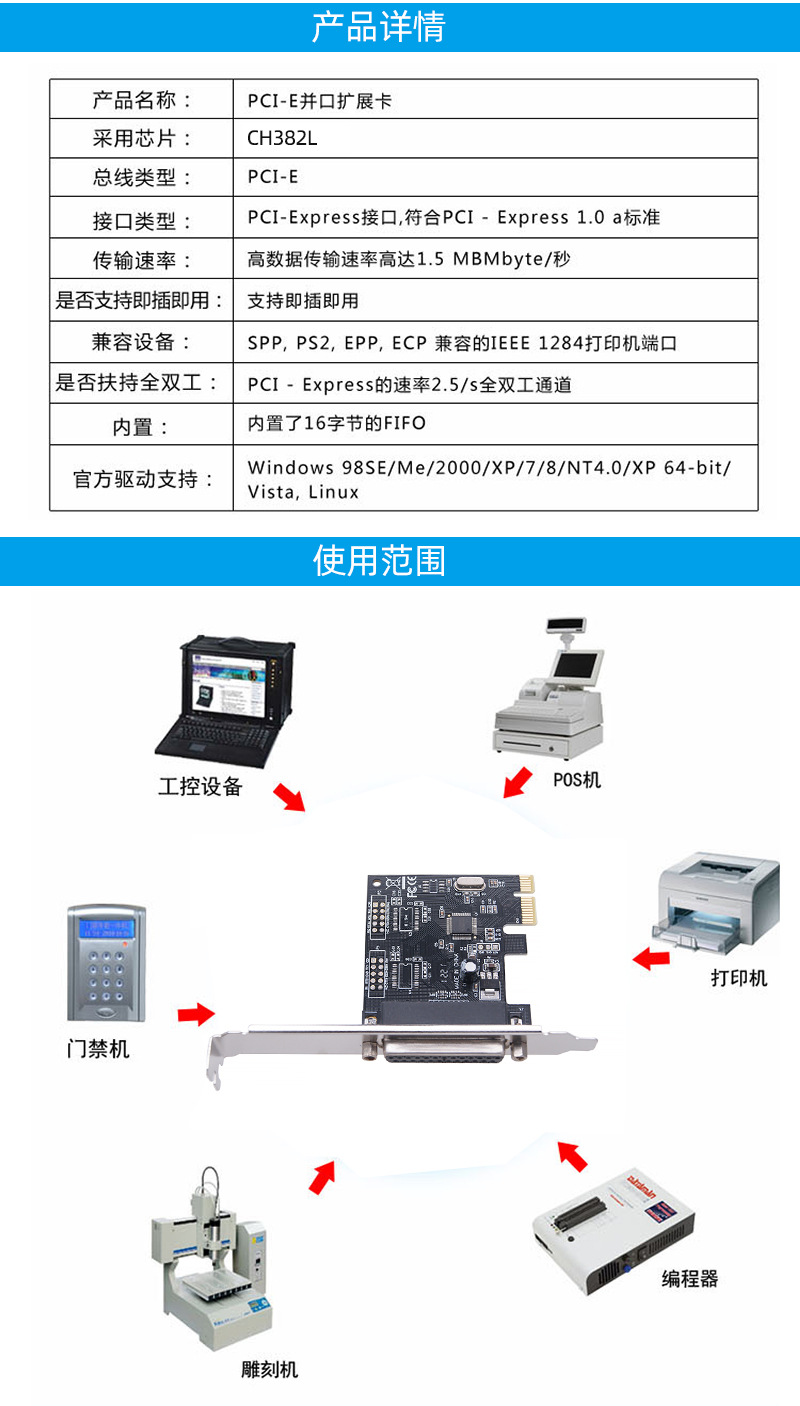 产品详情

| 产品名称： | PCI-E并口扩展卡 |
|---|---|
| 采用芯片： | CH382L |
| 总线类型： | PCI-E |
| 接口类型： | PCI-Express接口,符合PCI - Express 1.0 a标准 |
| 传输速率： | 高数据传输速率高达1.5 MBMbyte/秒 |
| 是否支持即插即用： | 支持即插即用 |
| 兼容设备： | SPP, PS2, EPP, ECP 兼容的IEEE 1284打印机端口 |
| 是否扶持全双工： | PCI - Express的速率2.5/s全双工通道 |
| 内置： | 内置了16字节的FIFO |
| 官方驱动支持： | Windows 98SE/Me/2000/XP/7/8/NT4.0/XP 64-bit/ Vista, Linux |

使用范围

工控设备

POS机

门禁机

打印机

雕刻机

编程器