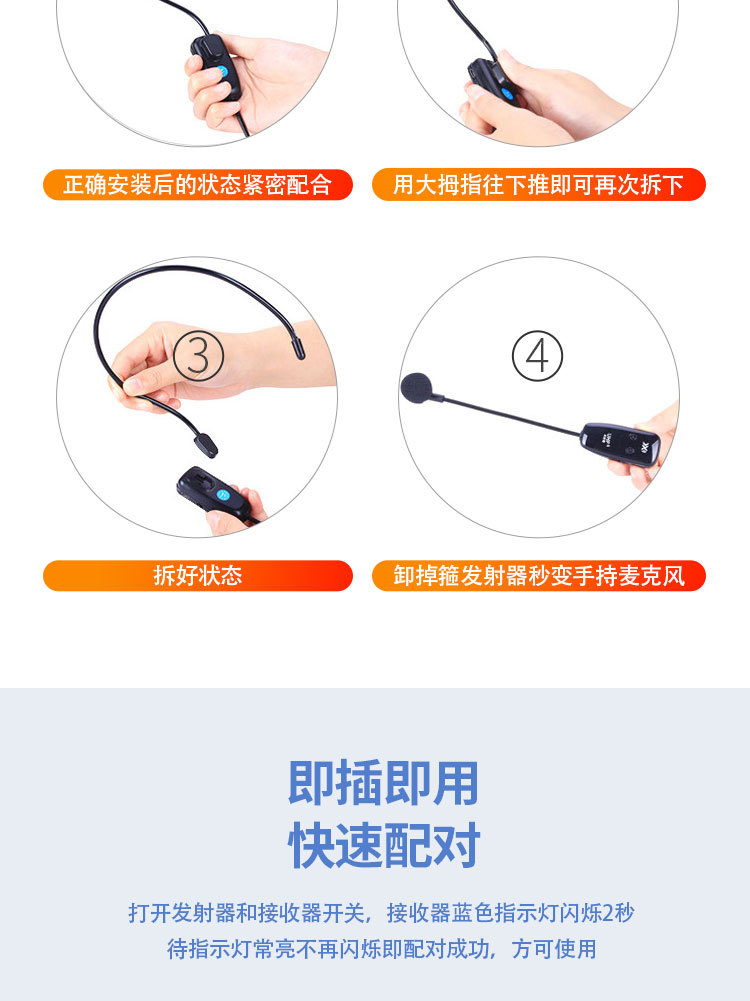 正确安装后的状态紧密配合

用大拇指往下推即可再次拆下

③

④

拆好状态

卸掉箍发射器秒变手持麦克风

即插即用
快速配对

打开发射器和接收器开关，接收器蓝色指示灯闪烁2秒
待指示灯常亮不再闪烁即配对成功，方可使用