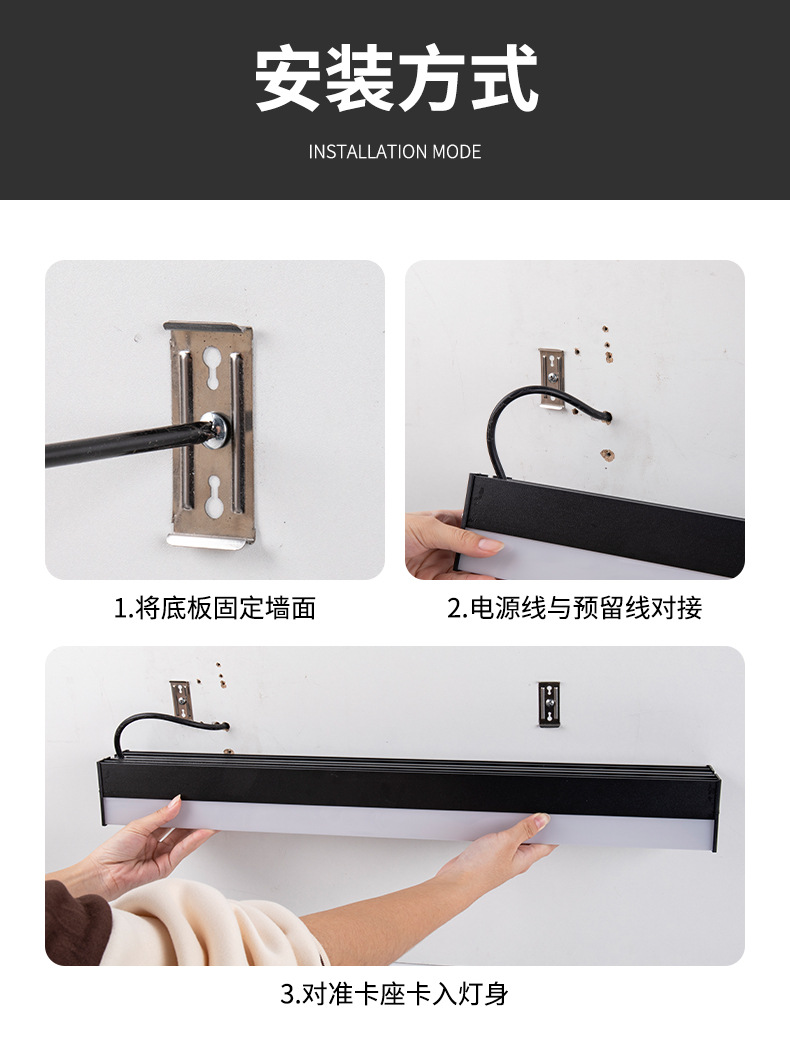 安装方式

INSTALLATION MODE

1.将底板固定墙面

2.电源线与预留线对接

3.对准卡座卡入灯身