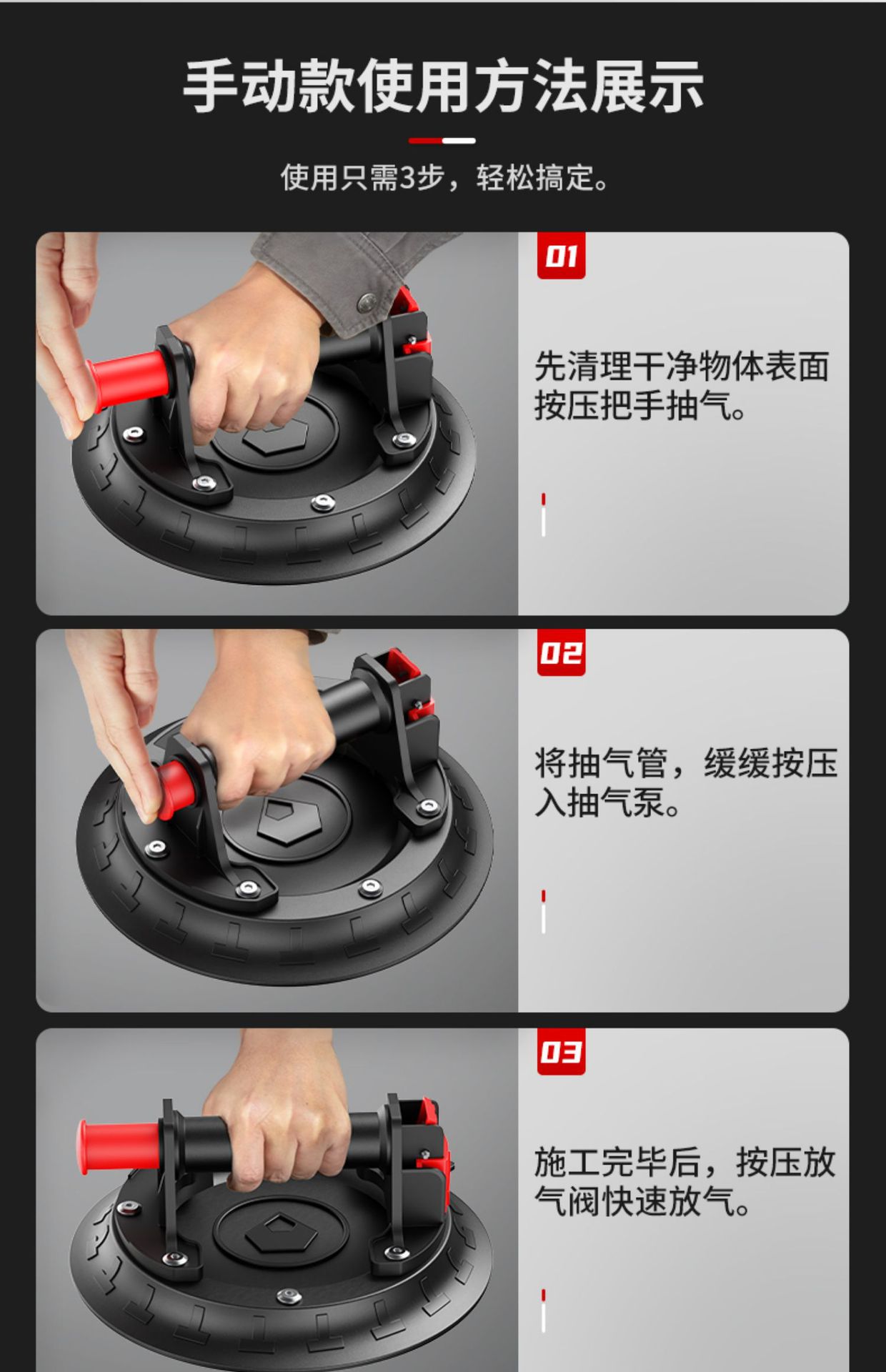 手动款使用方法展示

使用只需3步，轻松搞定。

01

先清理干净物体表面按压把手抽气。

02

将抽气管，缓缓按压入抽气泵。

03

施工完毕后，按压放气阀快速放气。