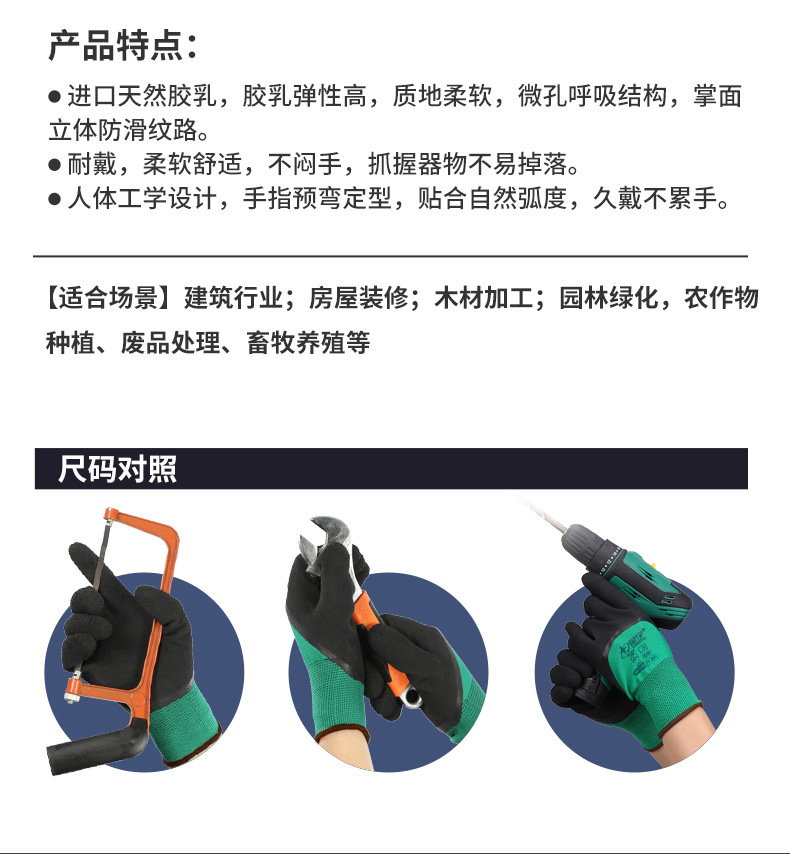 产品特点：

● 进口天然胶乳，胶乳弹性高，质地柔软，微孔呼吸结构，掌面立体防滑纹路。
● 耐戴，柔软舒适，不闷手，抓握器物不易掉落。
● 人体工学设计，手指预弯定型，贴合自然弧度，久戴不累手。

【适合场景】建筑行业；房屋装修；木材加工；园林绿化，农作物种植、废品处理、畜牧养殖等

尺码对照