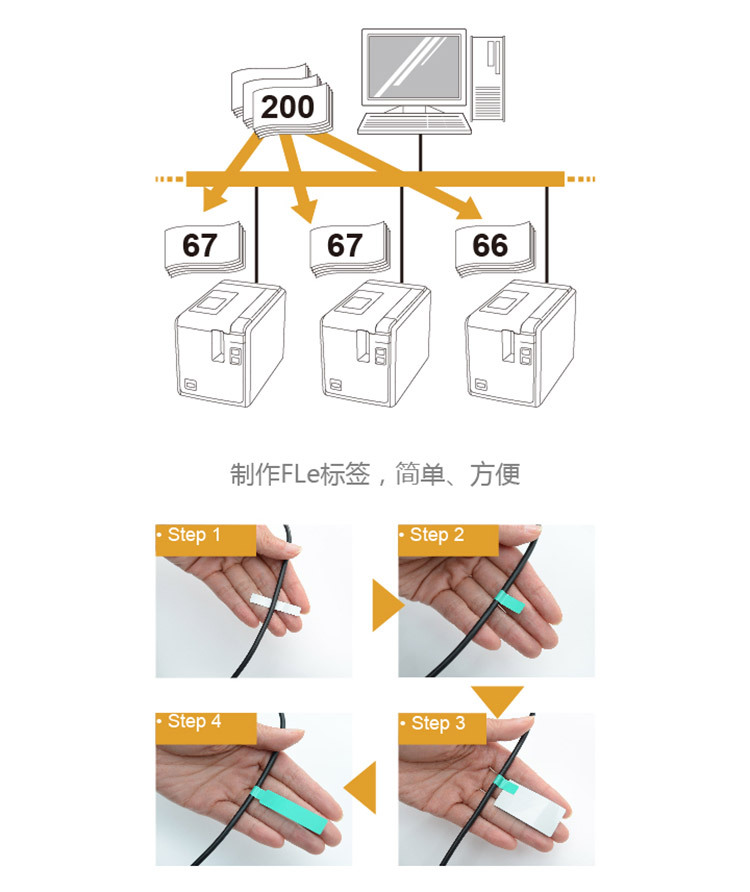 200

67

67

66

制作FLe标签，简单、方便

• Step 1

• Step 2

• Step 4

• Step 3