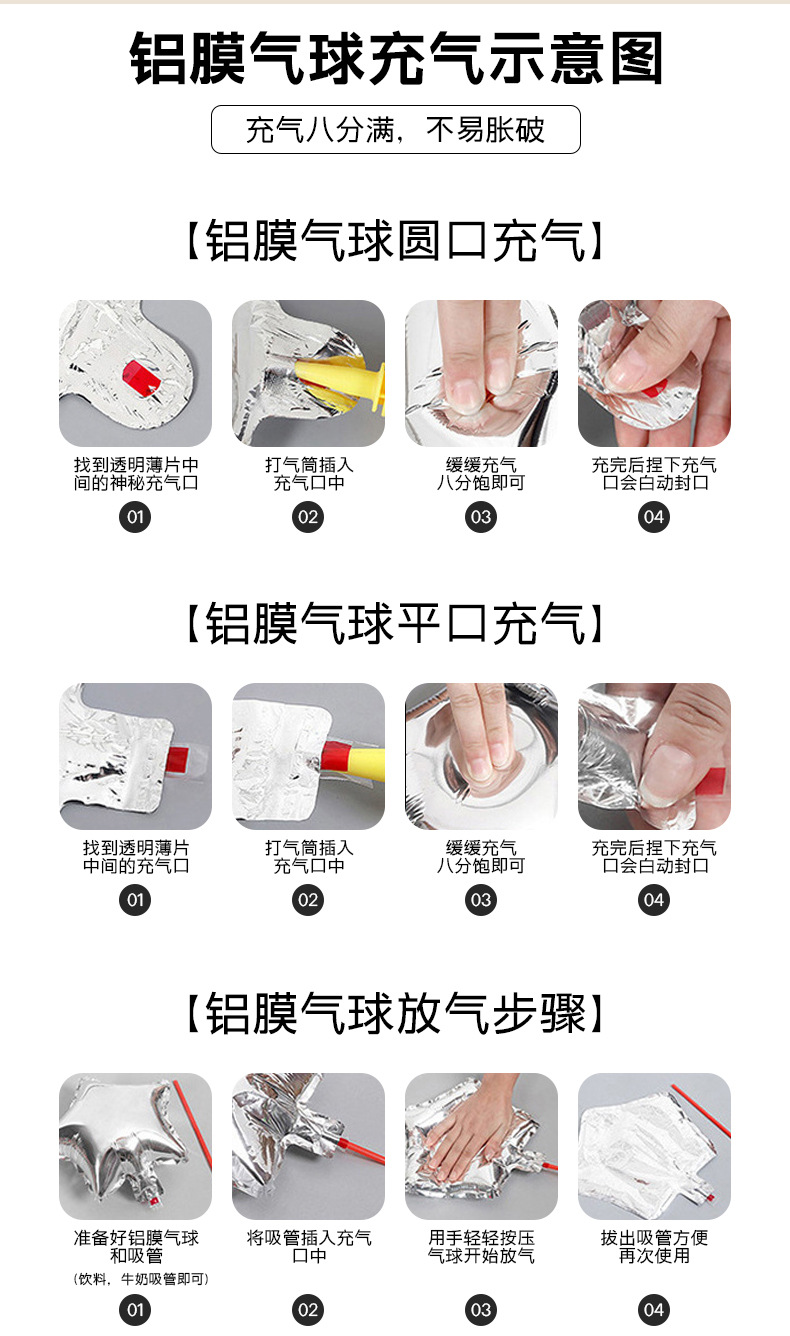 铝膜气球充气示意图

充气八分满，不易胀破

【铝膜气球圆口充气】

找到透明薄片中间的神秘充气口
01

打气筒插入充气口中
02

缓缓充气八分饱即可
03

充完后捏下充气口会自动封口
04

【铝膜气球平口充气】

找到透明薄片中间的充气口
01

打气筒插入充气口中
02

缓缓充气八分饱即可
03

充完后捏下充气口会自动封口
04

【铝膜气球放气步骤】

准备好铝膜气球和吸管
（饮料，牛奶吸管即可）
01

将吸管插入充气口中
02

用手轻轻按压气球开始放气
03

拔出吸管方便再次使用
04