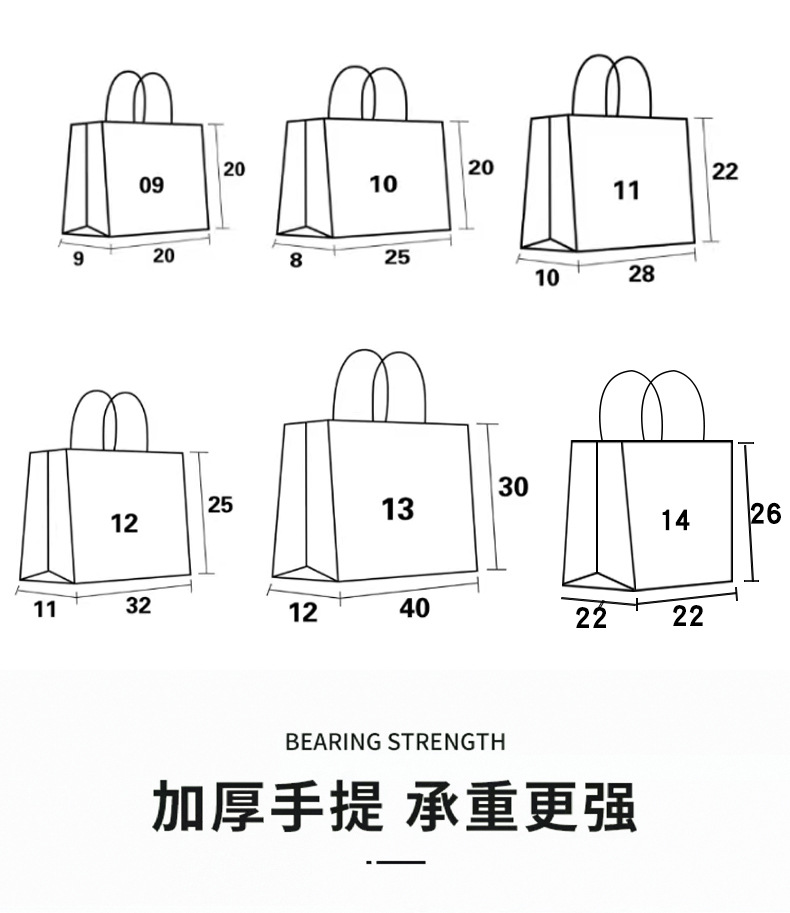 09
20
9
20

10
20
8
25

11
22
10
28

12
25
11
32

13
30
12
40

14
26
22
22

BEARING STRENGTH

加厚手提 承重更强