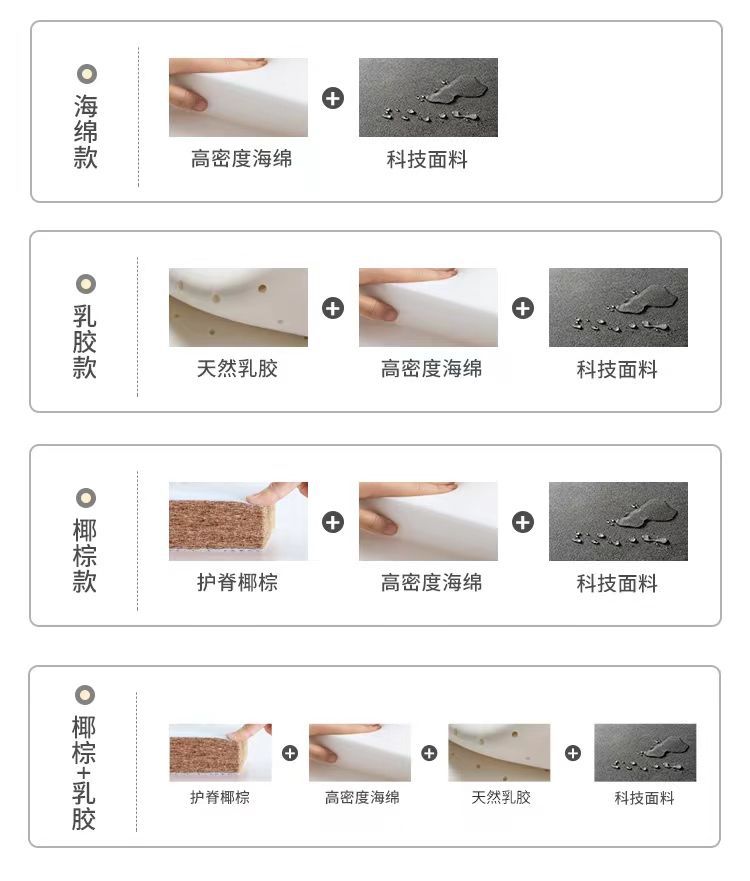 海绵款

高密度海绵 + 科技面料

乳胶款

天然乳胶 + 高密度海绵 + 科技面料

椰棕款

护脊椰棕 + 高密度海绵 + 科技面料

椰棕+乳胶

护脊椰棕 + 高密度海绵 + 天然乳胶 + 科技面料