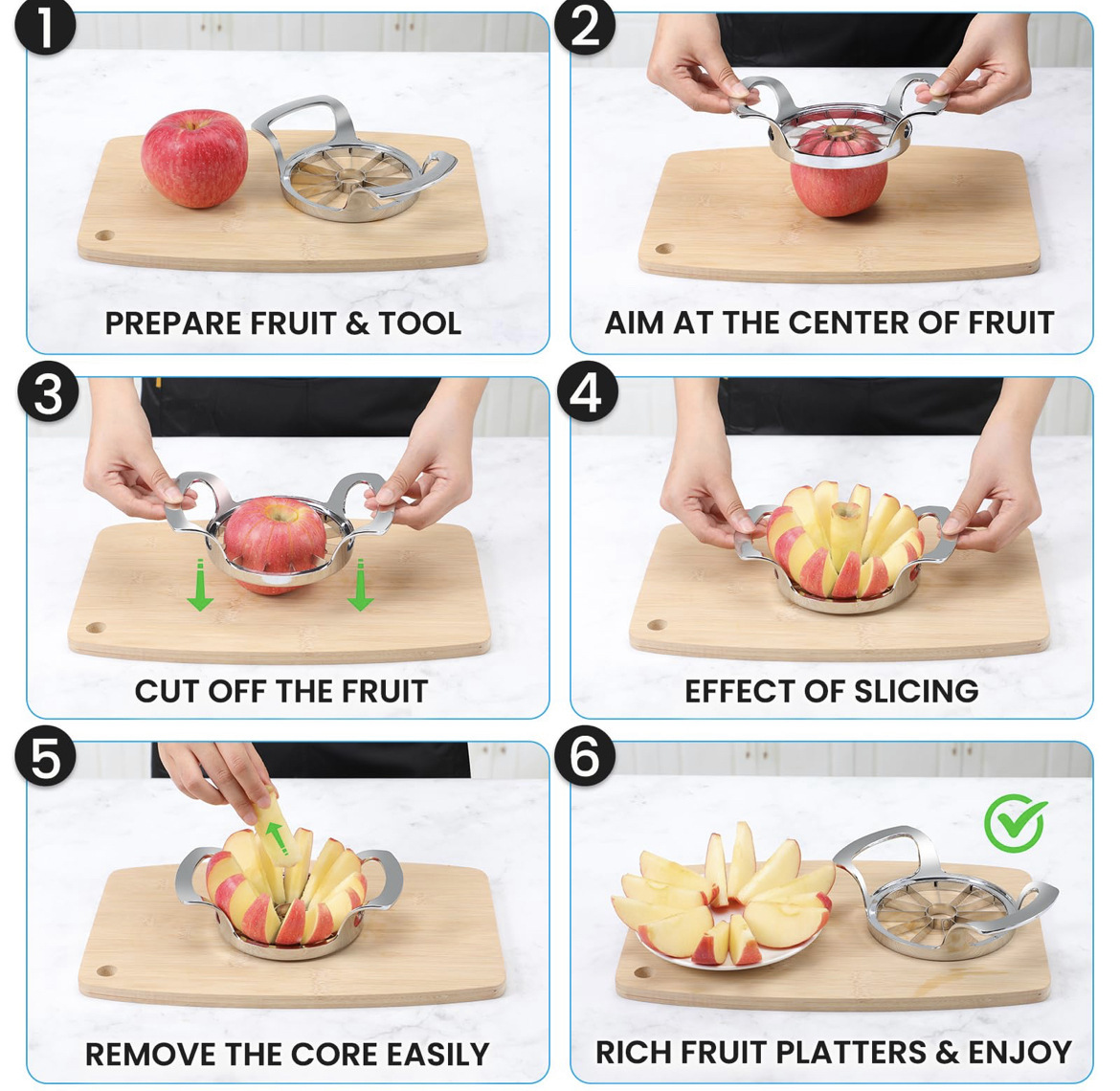 1
PREPARE FRUIT & TOOL

2
AIM AT THE CENTER OF FRUIT

3
CUT OFF THE FRUIT

4
EFFECT OF SLICING

5
REMOVE THE CORE EASILY

6
RICH FRUIT PLATTERS & ENJOY