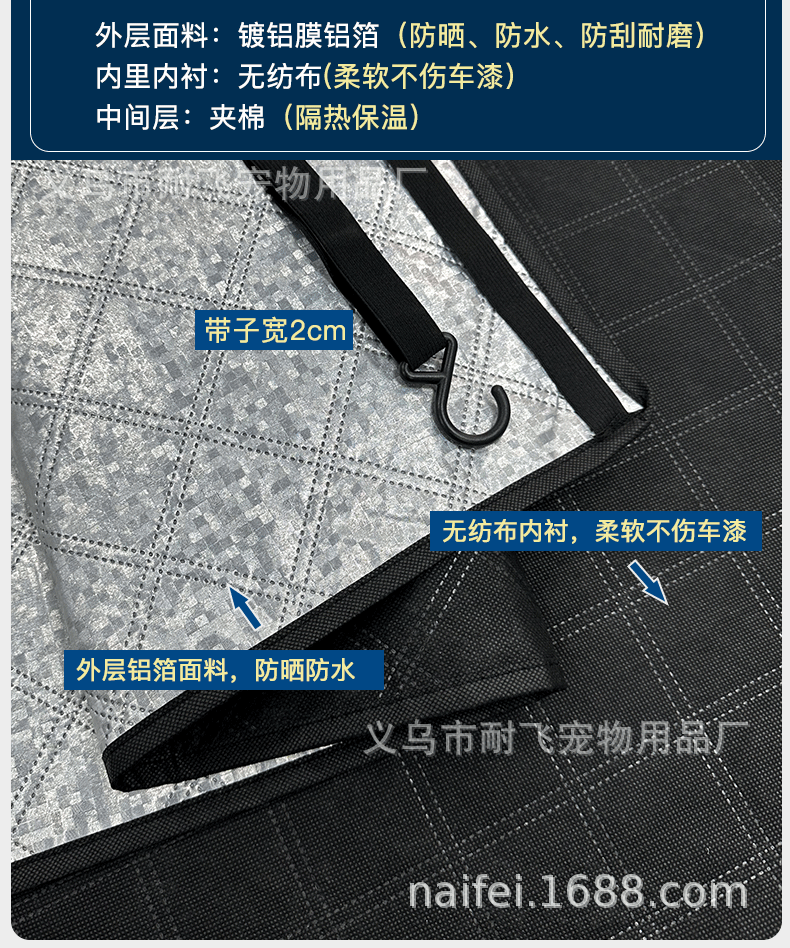 外层面料：镀铝膜铝箔（防晒、防水、防刮耐磨）
内里内衬：无纺布(柔软不伤车漆)
中间层：夹棉（隔热保温）

义乌市耐飞宠物用品厂

带子宽2cm

无纺布内衬，柔软不伤车漆

外层铝箔面料，防晒防水

义乌市耐飞宠物用品厂

naifei.1688.com