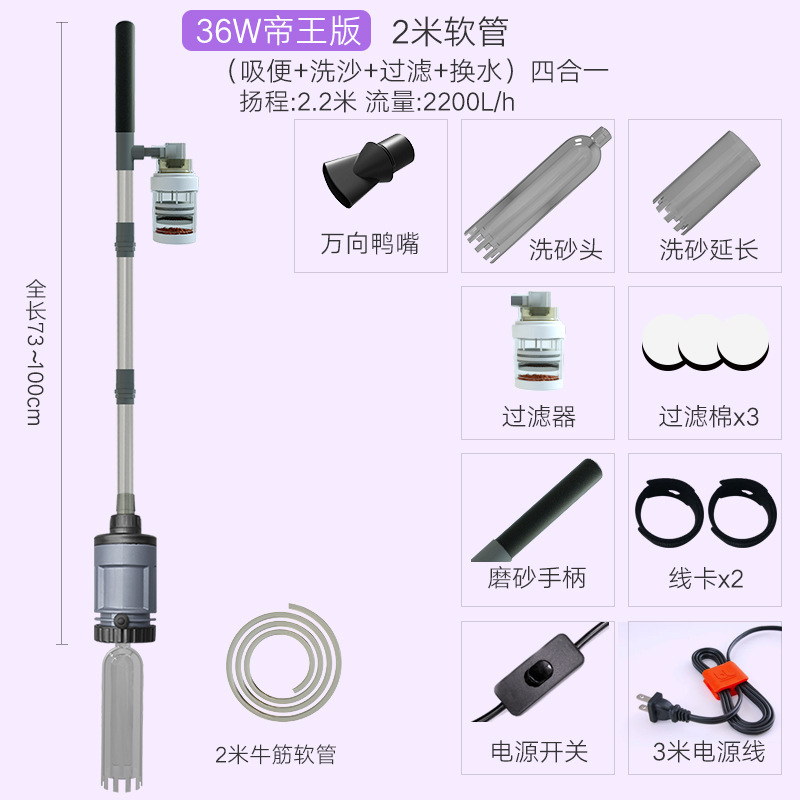 36W帝王版 2米软管
（吸便+洗沙+过滤+换水）四合一
扬程:2.2米 流量:2200L/h

全长73~100cm

万向鸭嘴

洗砂头

洗砂延长

过滤器

过滤棉x3

磨砂手柄

线卡x2

2米牛筋软管

电源开关

3米电源线