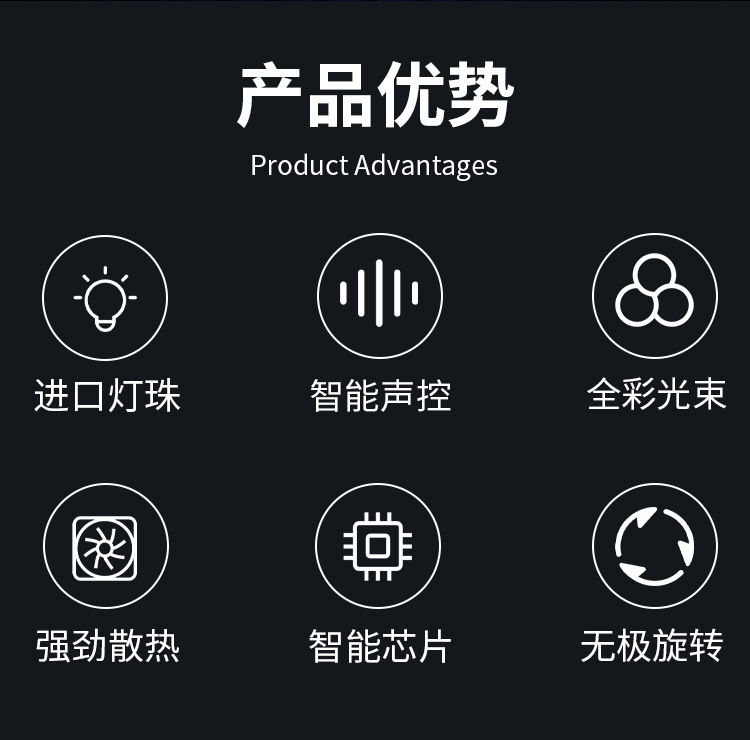 产品优势
Product Advantages

进口灯珠

智能声控

全彩光束

强劲散热

智能芯片

无极旋转