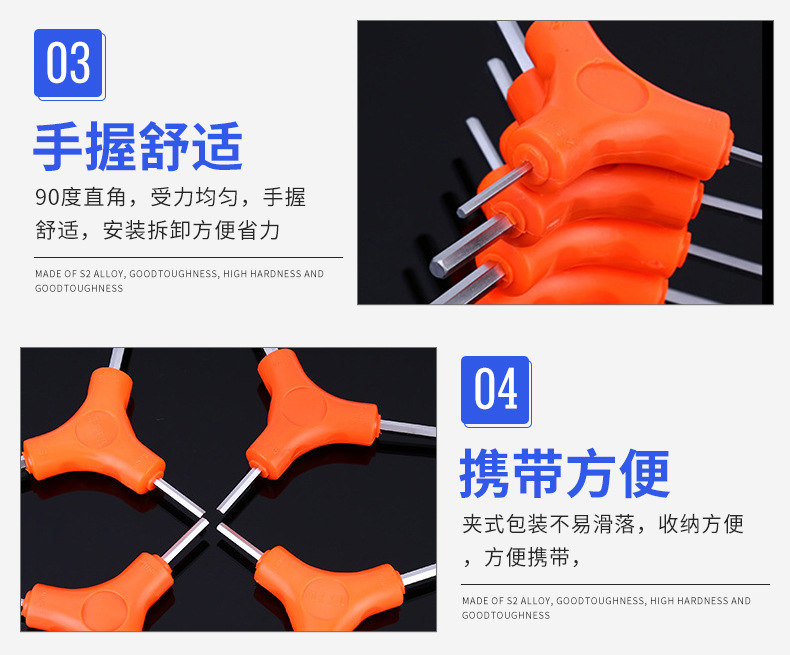 03

手握舒适

90度直角，受力均匀，手握舒适，安装拆卸方便省力

MADE OF S2 ALLOY, GOODTOUGHNESS, HIGH HARDNESS AND GOODTOUGHNESS

04

携带方便

夹式包装不易滑落，收纳方便，方便携带，

MADE OF S2 ALLOY, GOODTOUGHNESS, HIGH HARDNESS AND GOODTOUGHNESS