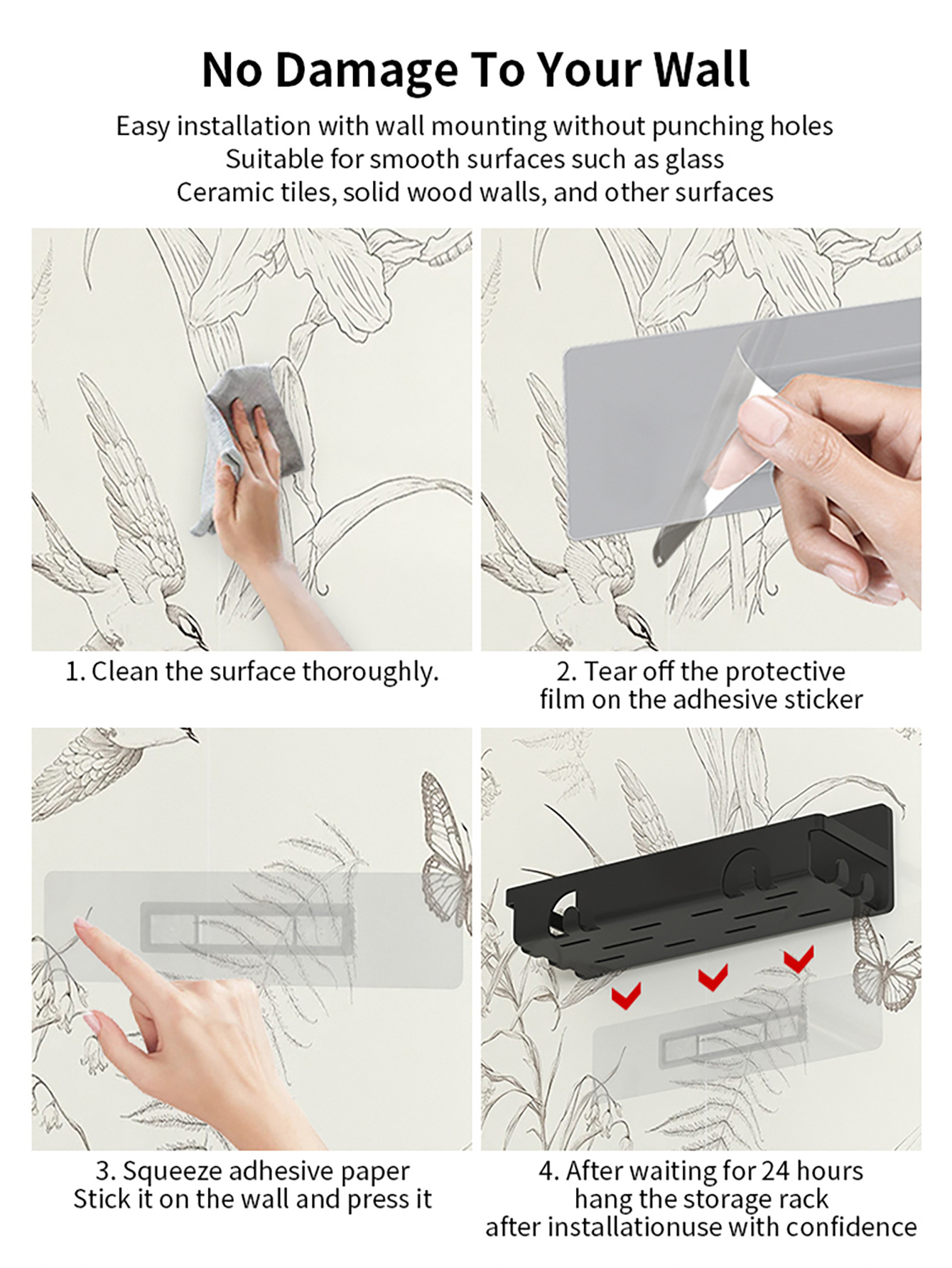 No Damage To Your Wall

Easy installation with wall mounting without punching holes
Suitable for smooth surfaces such as glass
Ceramic tiles, solid wood walls, and other surfaces

1. Clean the surface thoroughly.

2. Tear off the protective film on the adhesive sticker

3. Squeeze adhesive paper
Stick it on the wall and press it

4. After waiting for 24 hours
hang the storage rack
after installationuse with confidence