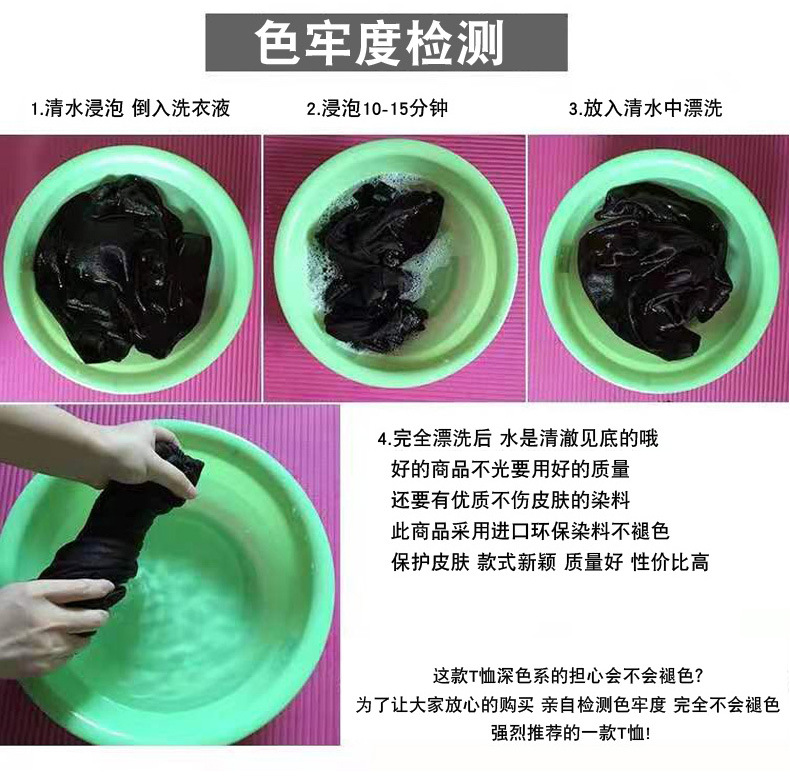 色牢度检测

1.清水浸泡 倒入洗衣液

2.浸泡10-15分钟

3.放入清水中漂洗

4.完全漂洗后 水是清澈见底的哦
好的商品不光要用好的质量
还要有优质不伤皮肤的染料
此商品采用进口环保染料不褪色
保护皮肤 款式新颖 质量好 性价比高

这款T恤深色系的担心会不会褪色?
为了让大家放心的购买 亲自检测色牢度 完全不会褪色
强烈推荐的一款T恤!