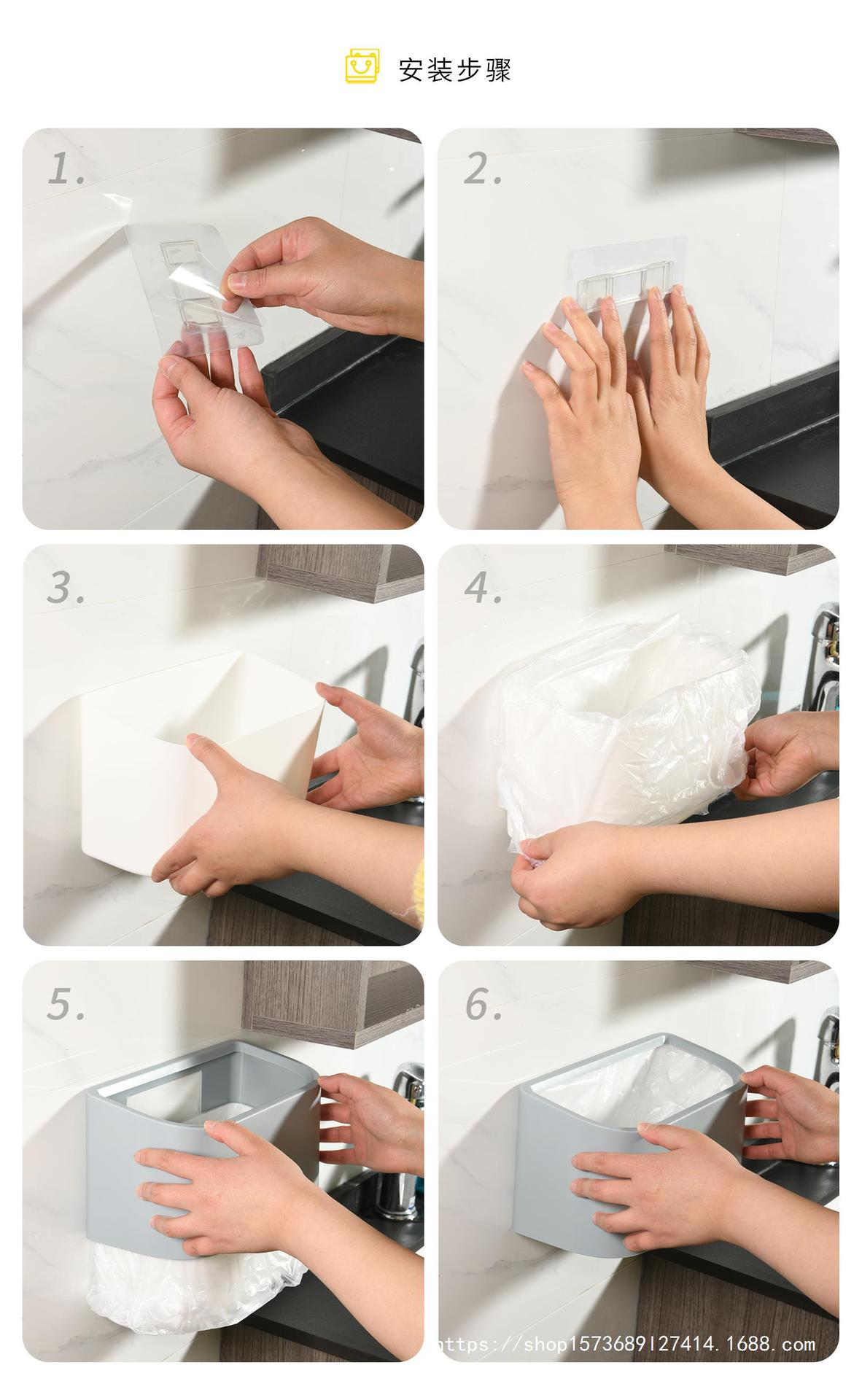 安装步骤

1.

2.

3.

4.

5.

6.

https://shop1573689127414.1688.com