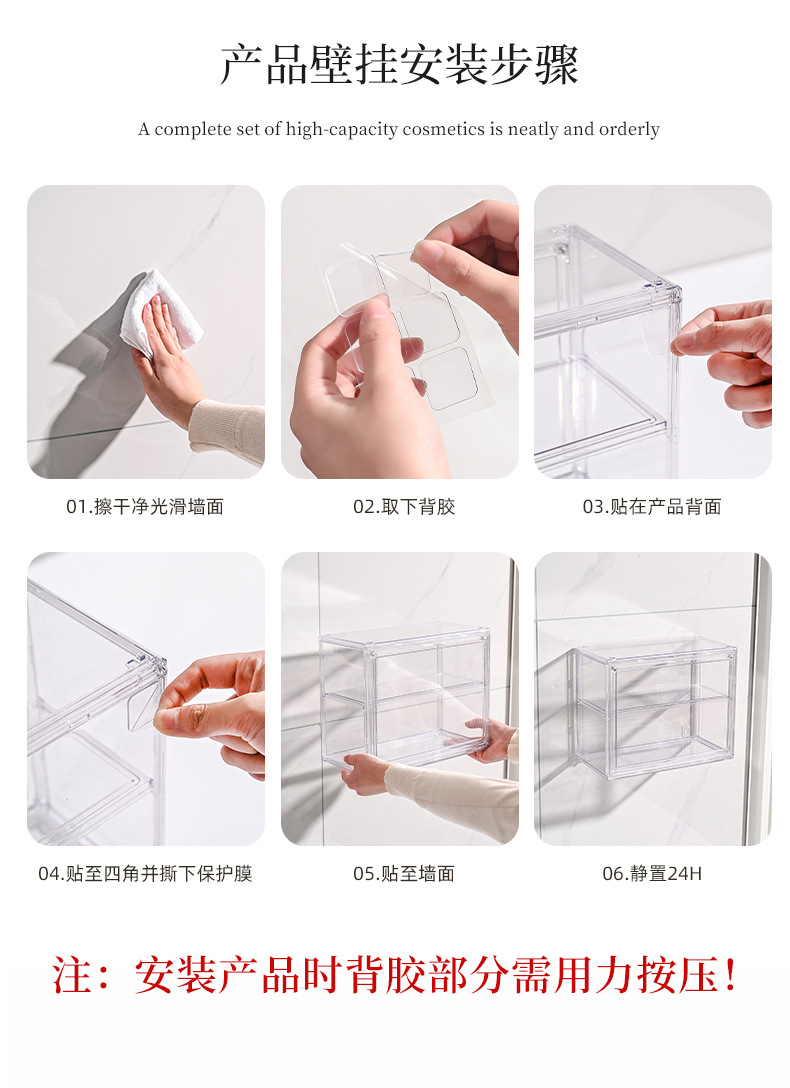 产品壁挂安装步骤

A complete set of high-capacity cosmetics is neatly and orderly

01.擦干净光滑墙面

02.取下背胶

03.贴在产品背面

04.贴至四角并撕下保护膜

05.贴至墙面

06.静置24H

注：安装产品时背胶部分需用力按压！