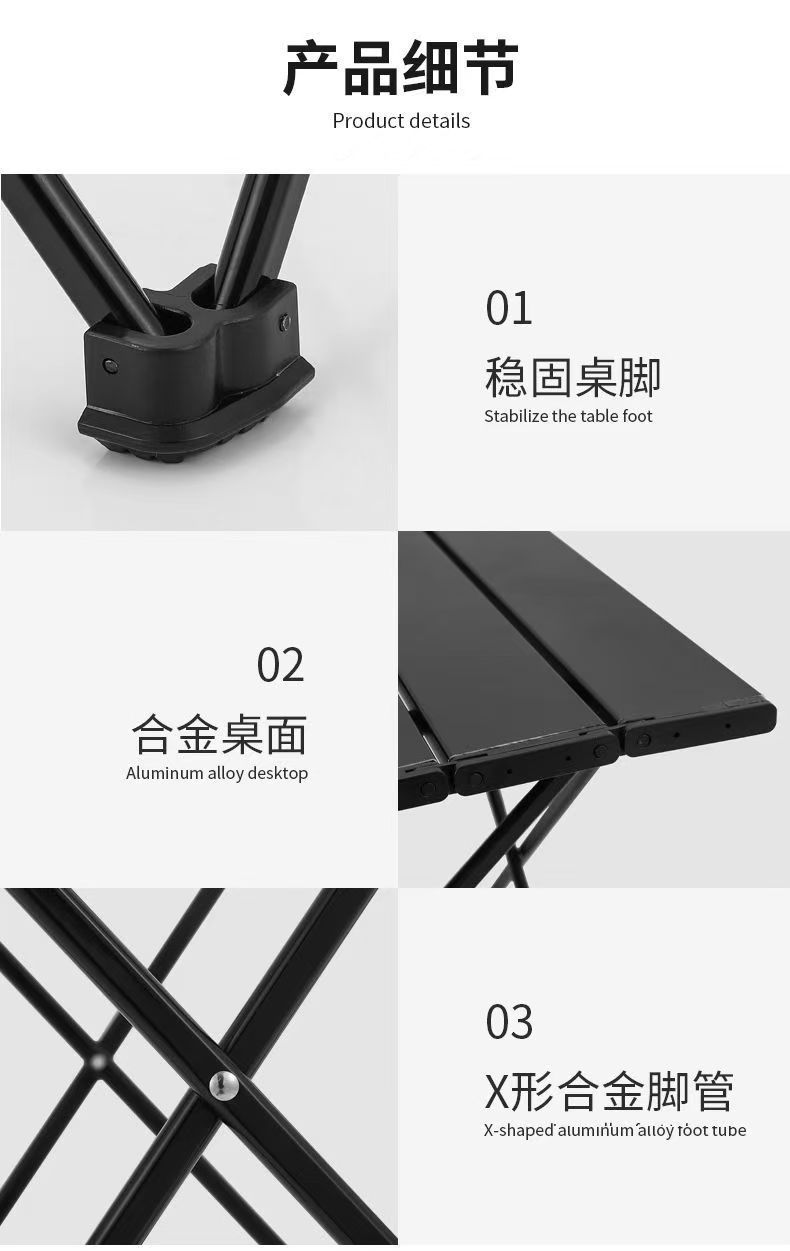 产品细节
Product details

01
稳固桌脚
Stabilize the table foot

02
合金桌面
Aluminum alloy desktop

03
X形合金脚管
X-shaped aluminum alloy foot tube