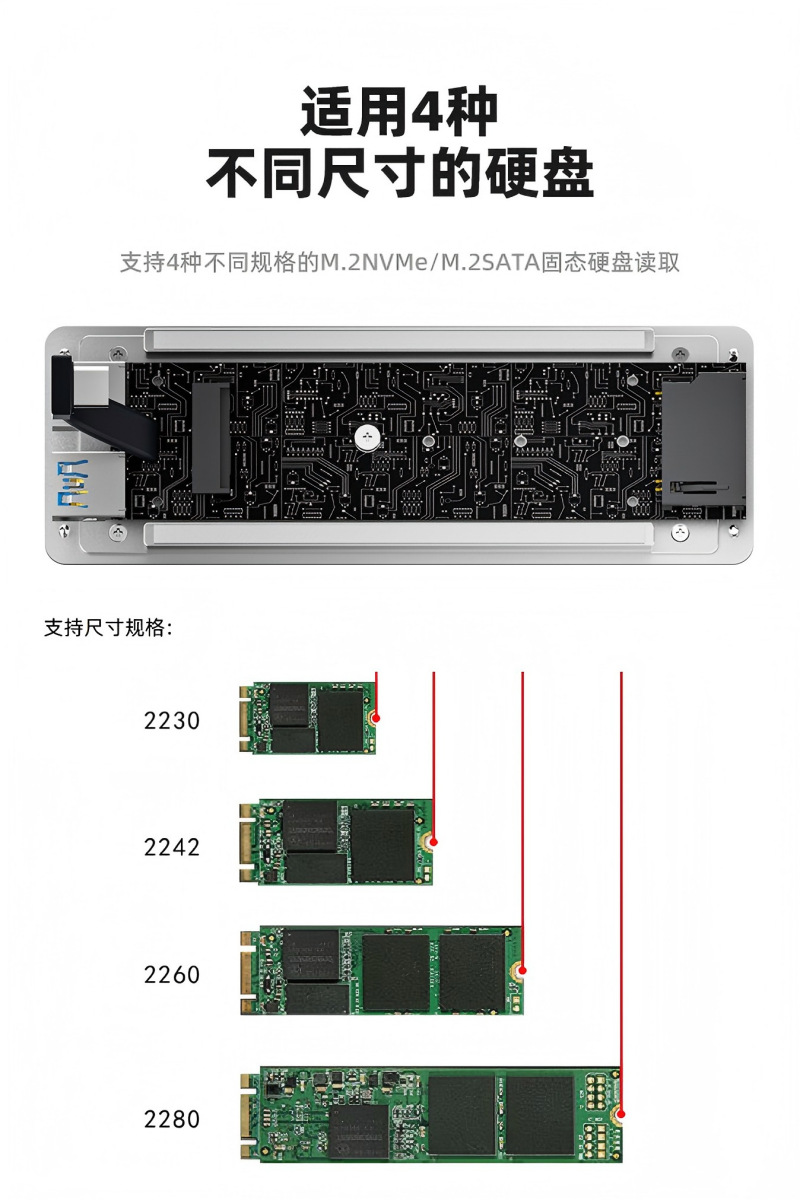 适用4种
不同尺寸的硬盘

支持4种不同规格的M.2NVMe/M.2SATA固态硬盘读取

支持尺寸规格：

2230

2242

2260

2280