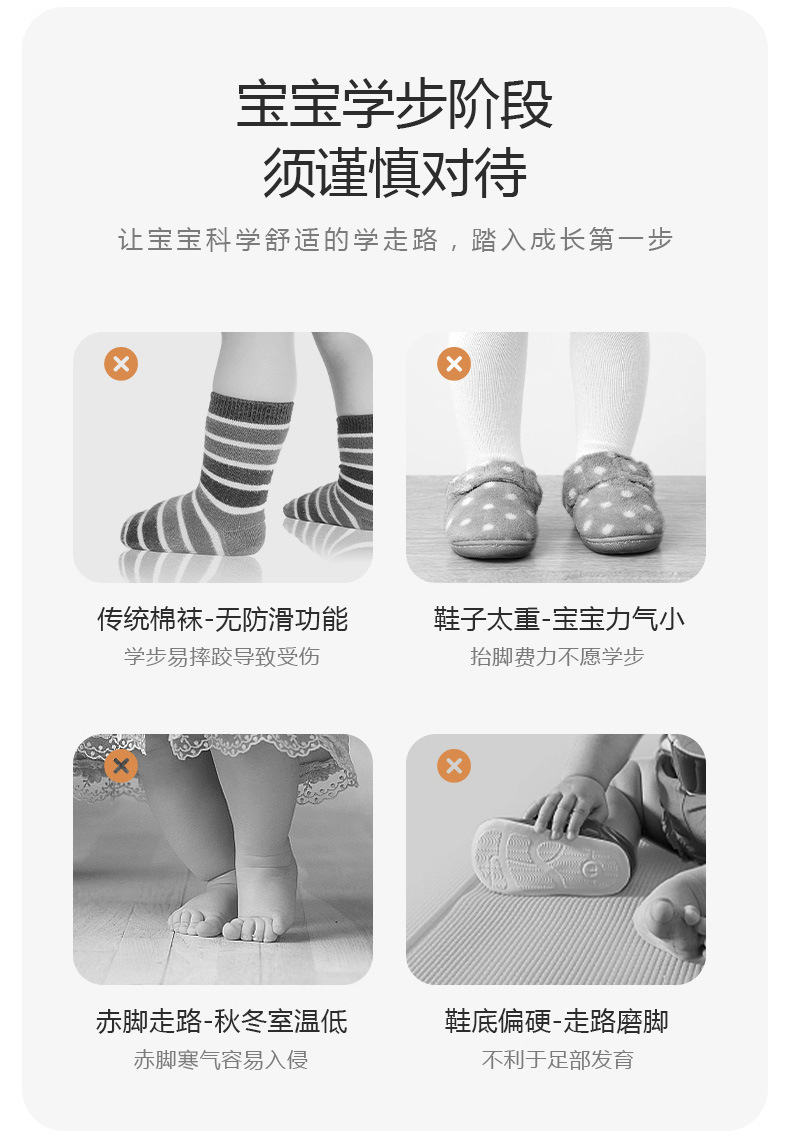 宝宝学步阶段
须谨慎对待

让宝宝科学舒适的学走路，踏入成长第一步

传统棉袜-无防滑功能
学步易摔跤导致受伤

鞋子太重-宝宝力气小
抬脚费力不愿学步

赤脚走路-秋冬室温低
赤脚寒气容易入侵

鞋底偏硬-走路磨脚
不利于足部发育