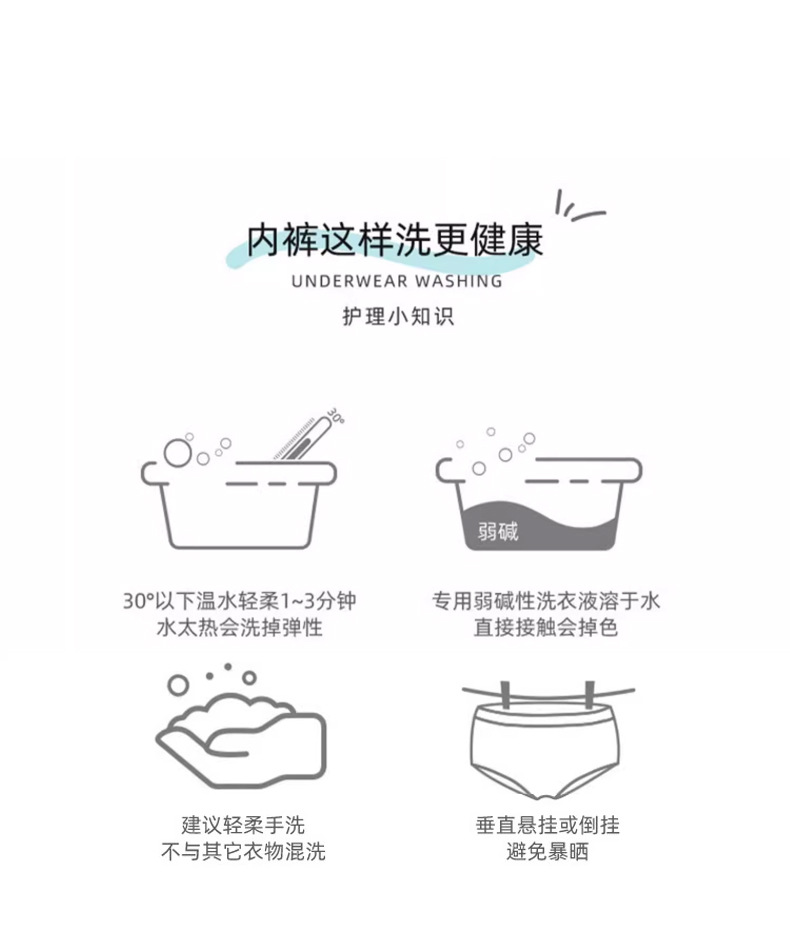 内裤这样洗更健康
UNDERWEAR WASHING
护理小知识

30°

30°以下温水轻柔1~3分钟
水太热会洗掉弹性

弱碱

专用弱碱性洗衣液溶于水
直接接触会掉色

建议轻柔手洗
不与其它衣物混洗

垂直悬挂或倒挂
避免暴晒