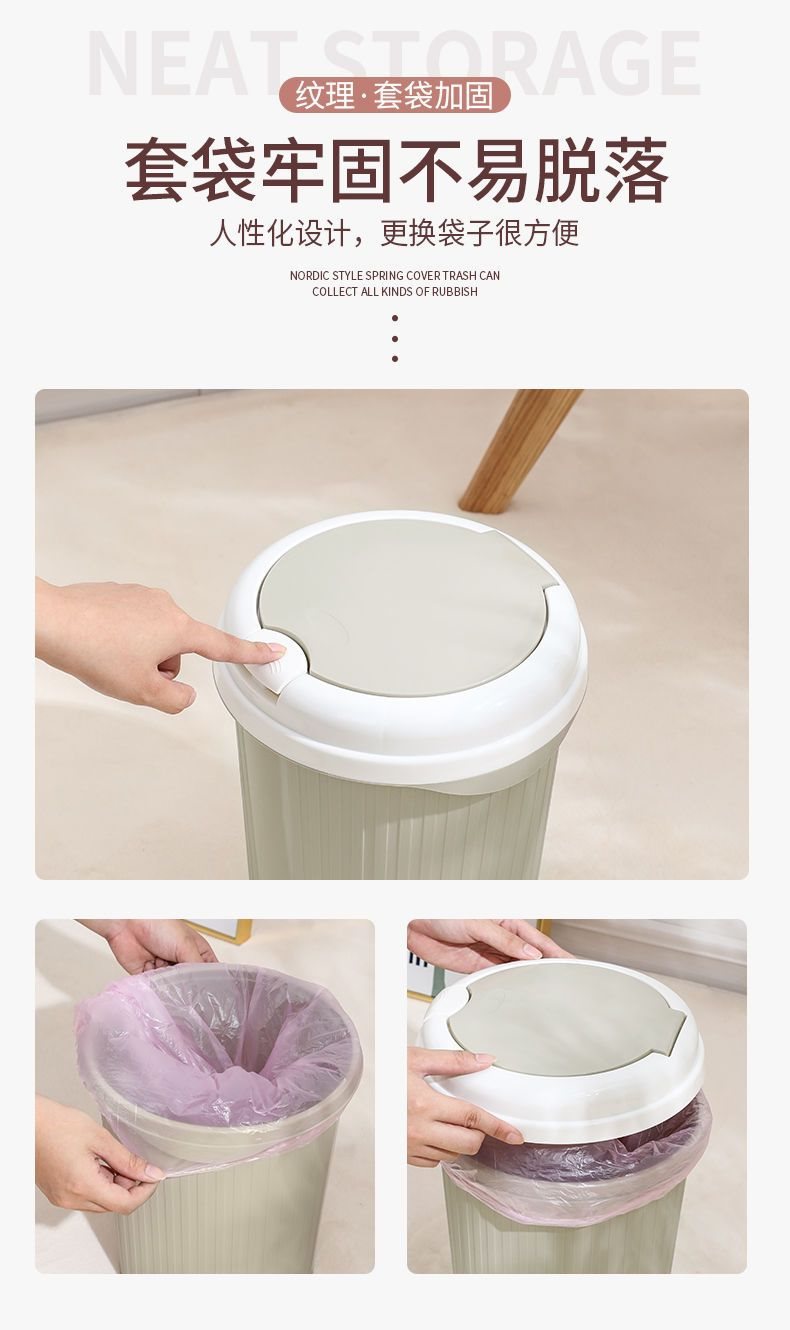 NEAT STORAGE
纹理·套袋加固

套袋牢固不易脱落

人性化设计，更换袋子很方便

NORDIC STYLE SPRING COVER TRASH CAN
COLLECT ALL KINDS OF RUBBISH