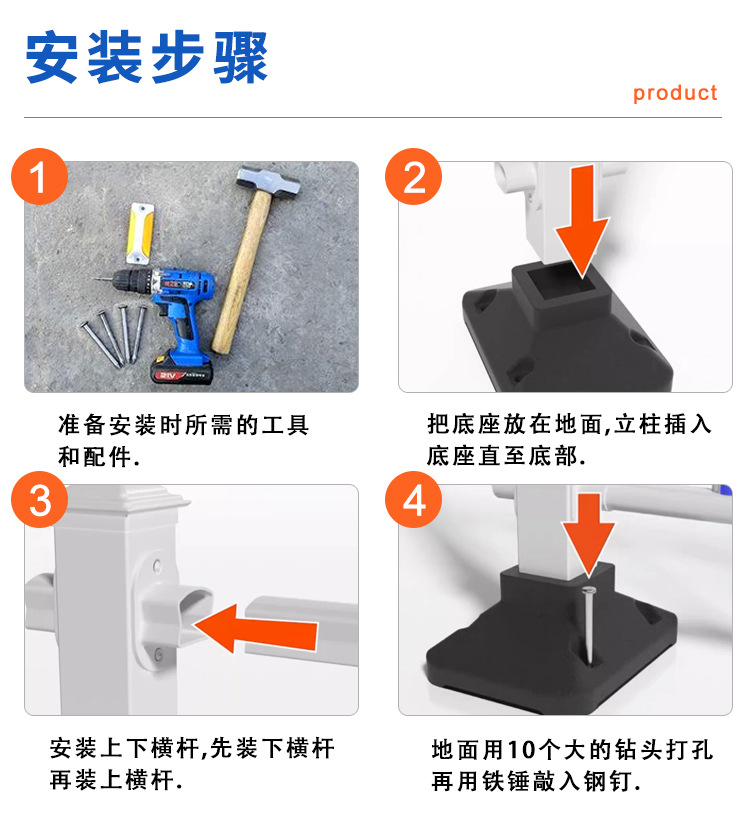 安装步骤

product

1

21V

准备安装时所需的工具和配件.

2

把底座放在地面,立柱插入底座直至底部.

3

安装上下横杆,先装下横杆再装上横杆.

4

地面用10个大的钻头打孔再用铁锤敲入钢钉.