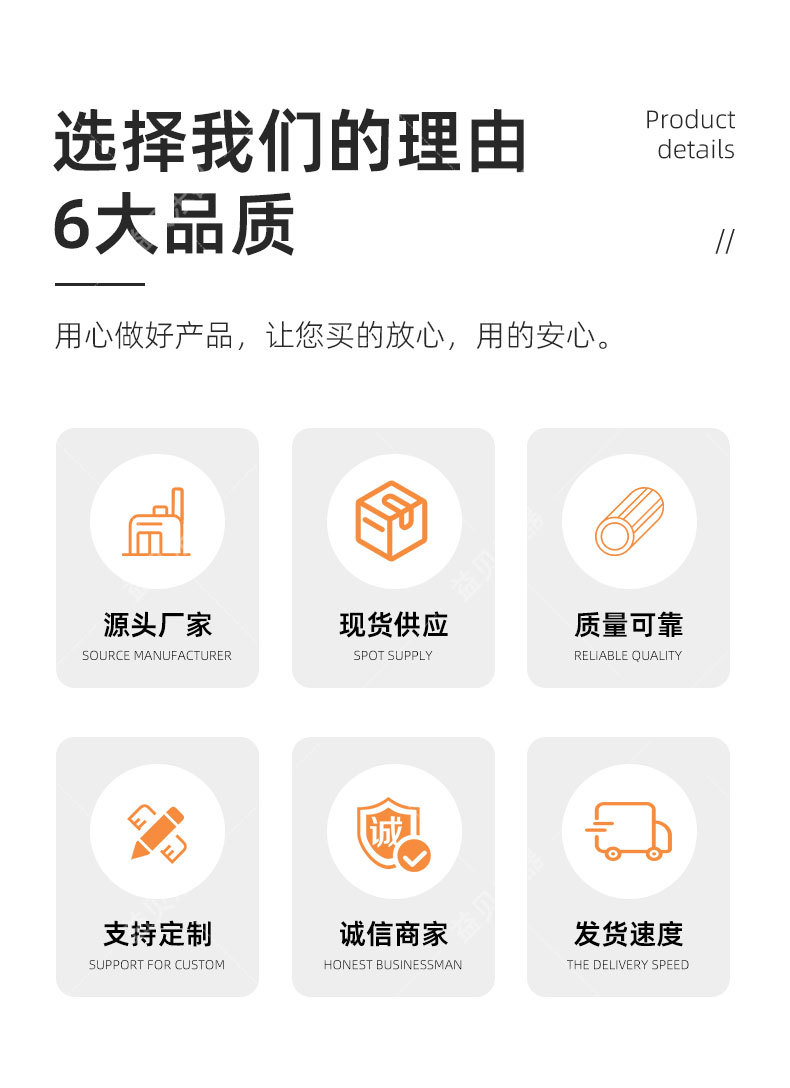 选择我们的理由
6大品质

Product
details

//

用心做好产品，让您买的放心，用的安心。

源头厂家
SOURCE MANUFACTURER

现货供应
SPOT SUPPLY

质量可靠
RELIABLE QUALITY

支持定制
SUPPORT FOR CUSTOM

诚
诚信商家
HONEST BUSINESSMAN

发货速度
THE DELIVERY SPEED