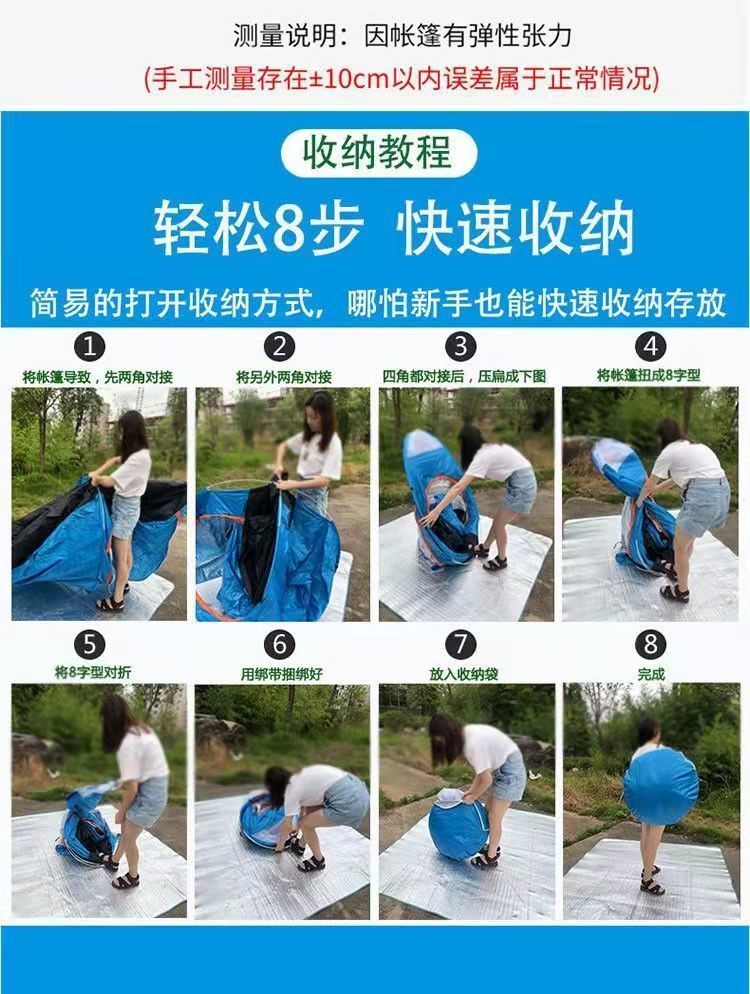 测量说明：因帐篷有弹性张力

(手工测量存在±10cm以内误差属于正常情况)

收纳教程

轻松8步 快速收纳

简易的打开收纳方式，哪怕新手也能快速收纳存放

1
将帐篷导致，先两角对接

2
将另外两角对接

3
四角都对接后，压扁成下图

4
将帐篷扭成8字型

5
将8字型对折

6
用绑带捆绑好

7
放入收纳袋

8
完成