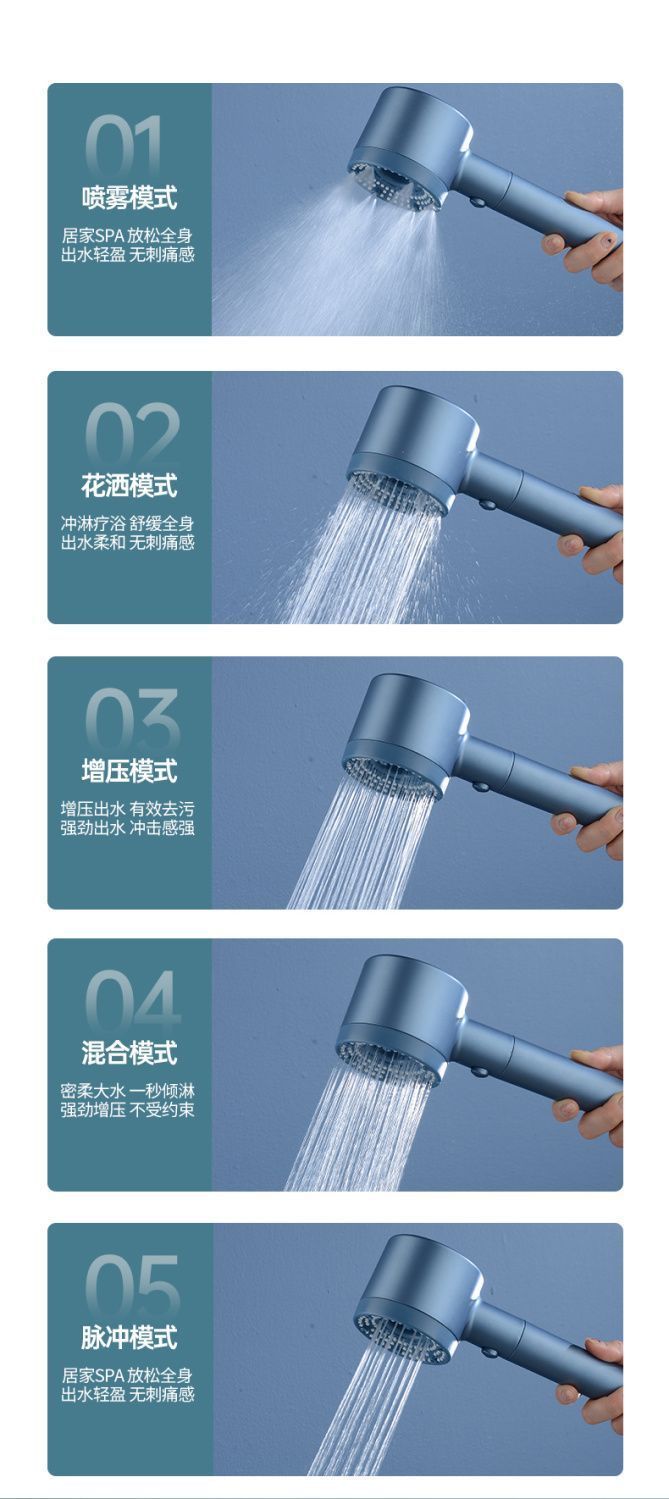 01
喷雾模式
居家SPA 放松全身
出水轻盈 无刺痛感

02
花洒模式
冲淋疗浴 舒缓全身
出水柔和 无刺痛感

03
增压模式
增压出水 有效去污
强劲出水 冲击感强

04
混合模式
密柔大水 一秒倾淋
强劲增压 不受约束

05
脉冲模式
居家SPA 放松全身
出水轻盈 无刺痛感