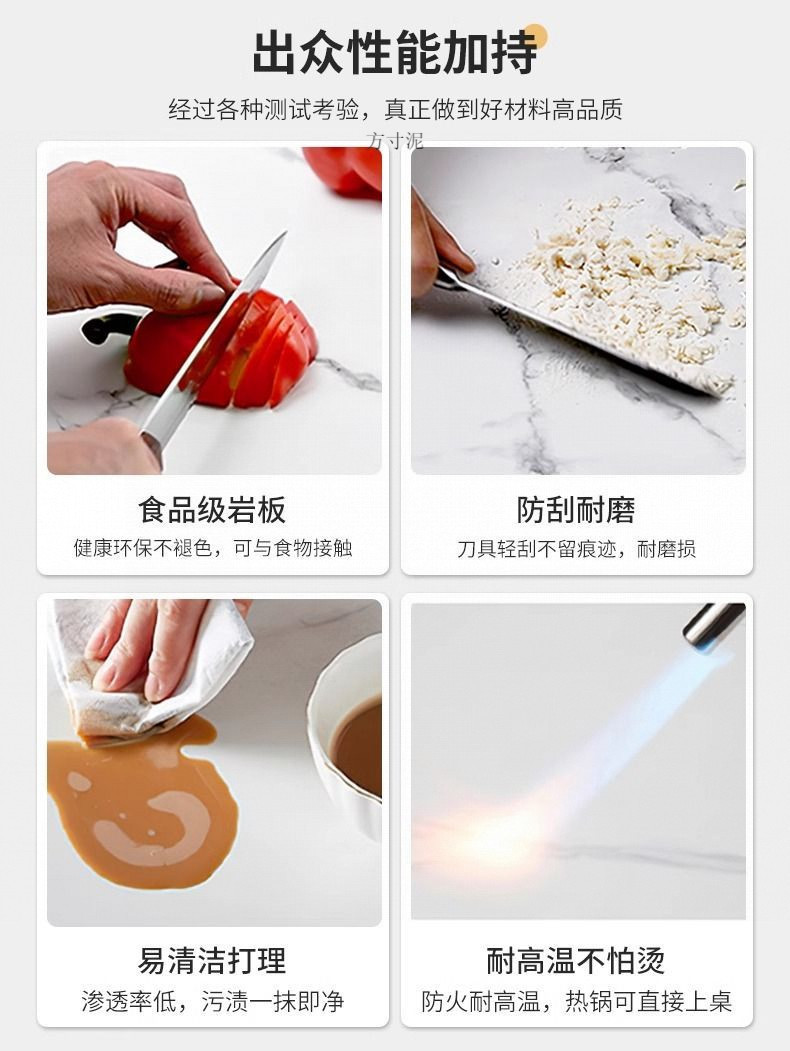 出众性能加持

经过各种测试考验，真正做到好材料高品质

方寸泥

食品级岩板

健康环保不褪色，可与食物接触

防刮耐磨

刀具轻刮不留痕迹，耐磨损

易清洁打理

渗透率低，污渍一抹即净

耐高温不怕烫

防火耐高温，热锅可直接上桌