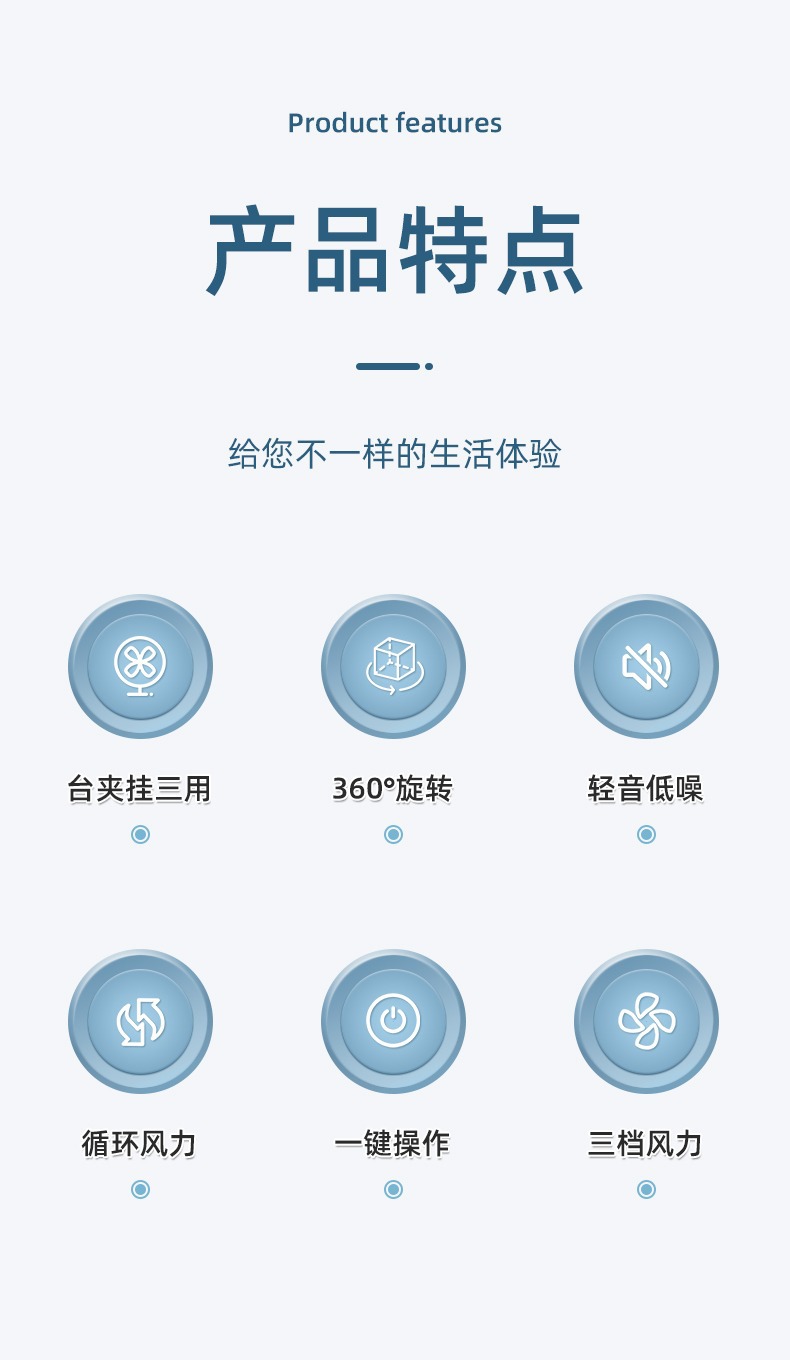 Product features

产品特点

给您不一样的生活体验

台夹挂三用

360°旋转

轻音低噪

循环风力

一键操作

三档风力