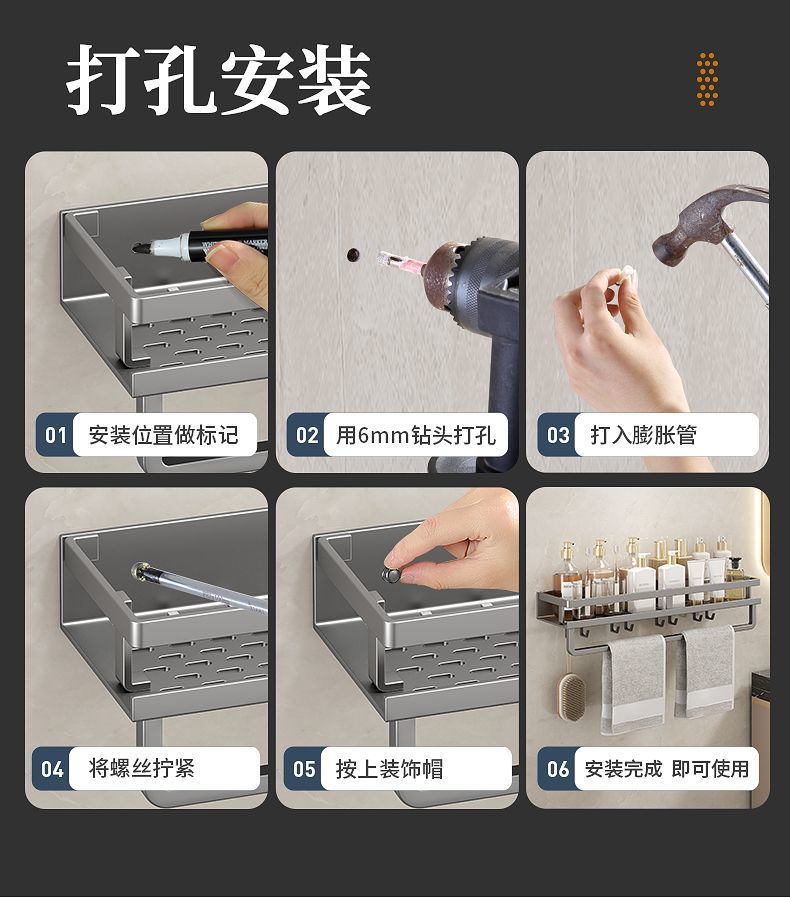 打孔安装

01 安装位置做标记

02 用6mm钻头打孔

03 打入膨胀管

04 将螺丝拧紧

05 按上装饰帽

06 安装完成 即可使用