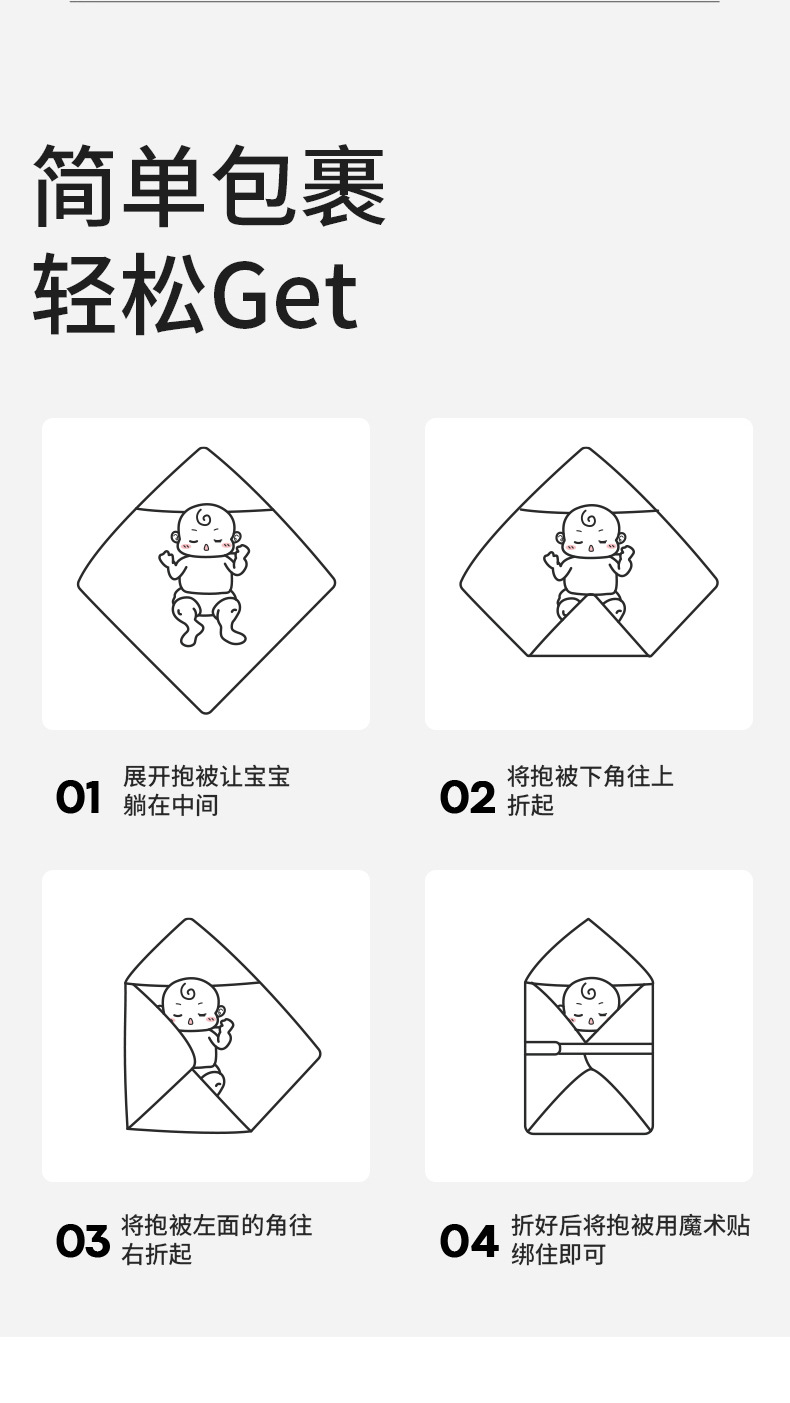 简单包裹
轻松Get

01 展开抱被让宝宝躺在中间

02 将抱被下角往上折起

03 将抱被左面的角往右折起

04 折好后将抱被用魔术贴绑住即可