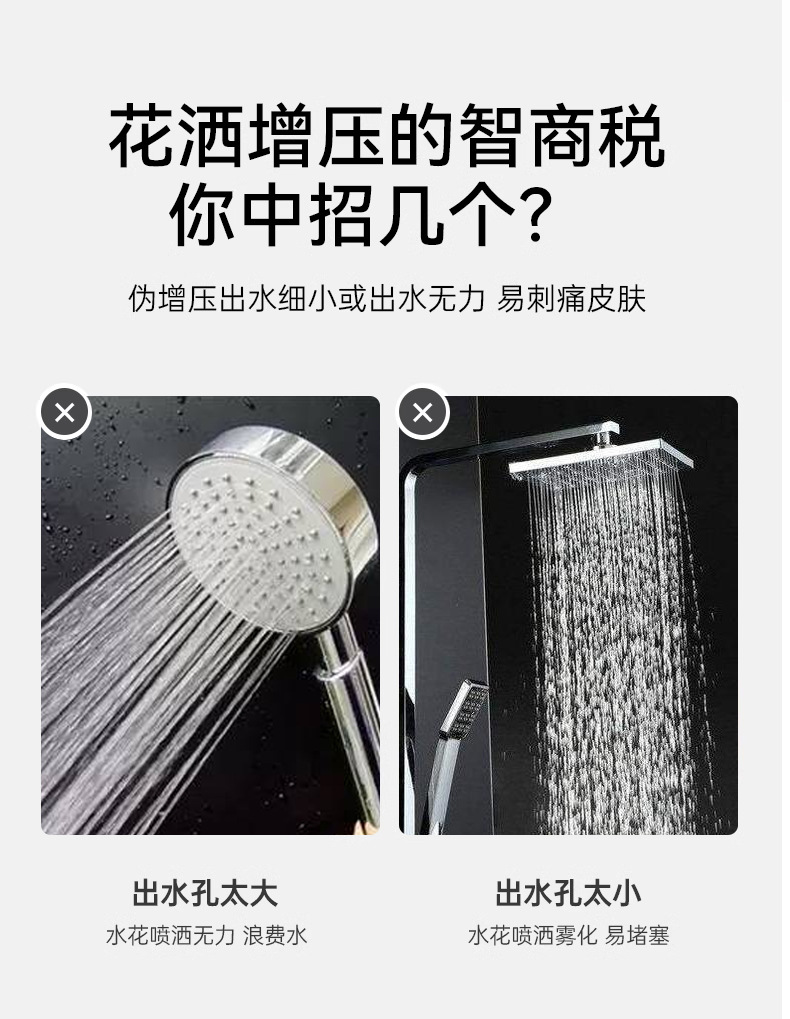 花洒增压的智商税
你中招几个?

伪增压出水细小或出水无力 易刺痛皮肤

出水孔太大

水花喷洒无力 浪费水

出水孔太小

水花喷洒雾化 易堵塞