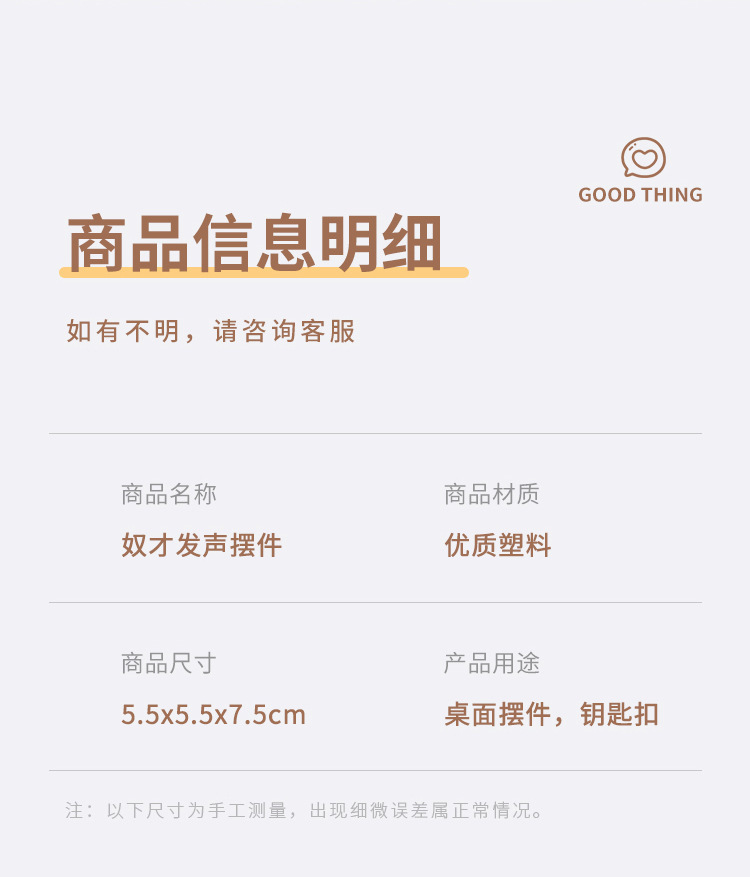 GOOD THING

商品信息明细

如有不明，请咨询客服

商品名称
奴才发声摆件

商品材质
优质塑料

商品尺寸
5.5x5.5x7.5cm

产品用途
桌面摆件，钥匙扣

注：以下尺寸为手工测量，出现细微误差属正常情况。