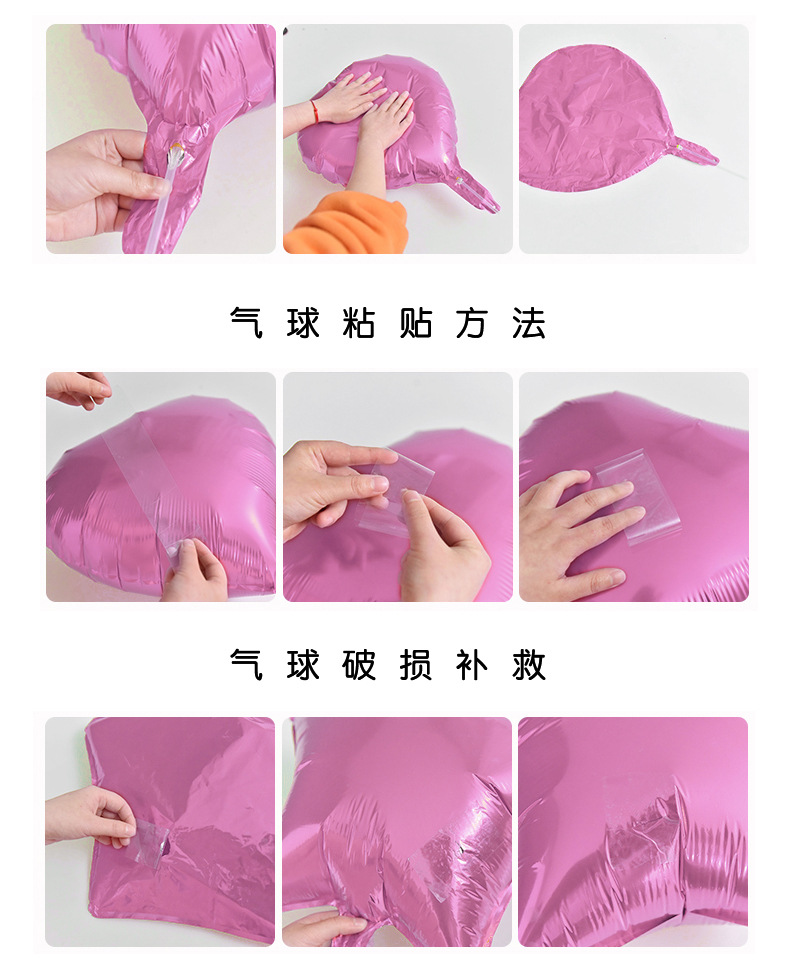 气球粘贴方法

气球破损补救