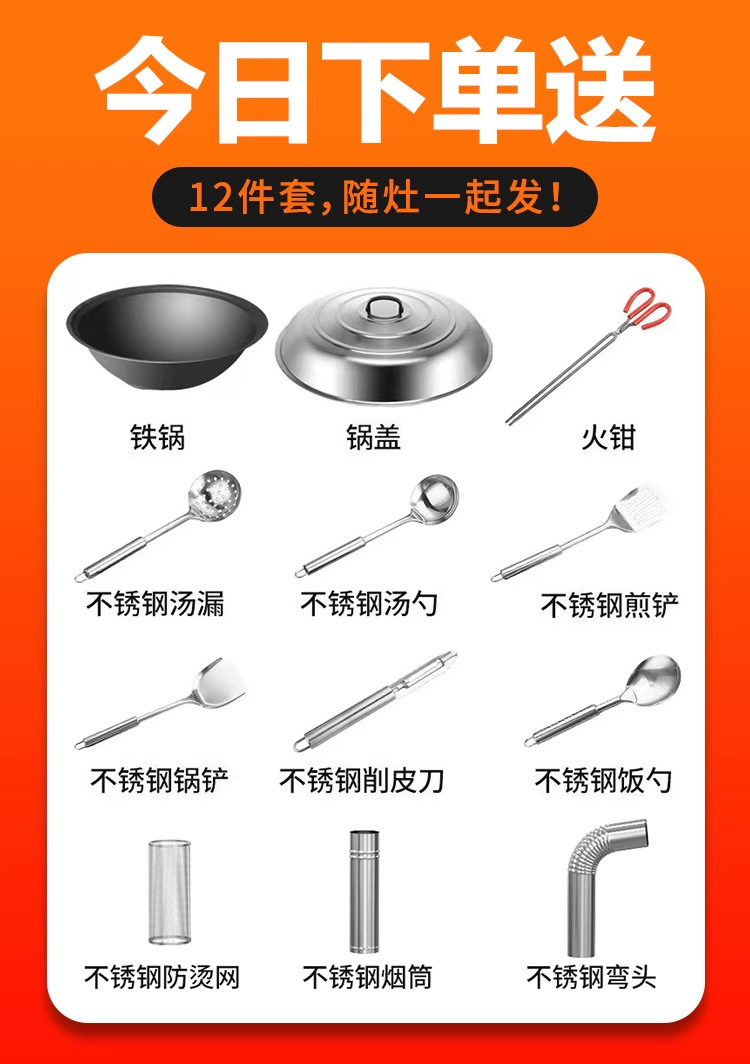 今日下单送

12件套，随灶一起发！

铁锅

锅盖

火钳

不锈钢汤漏

不锈钢汤勺

不锈钢煎铲

不锈钢锅铲

不锈钢削皮刀

不锈钢饭勺

不锈钢防烫网

不锈钢烟筒

不锈钢弯头